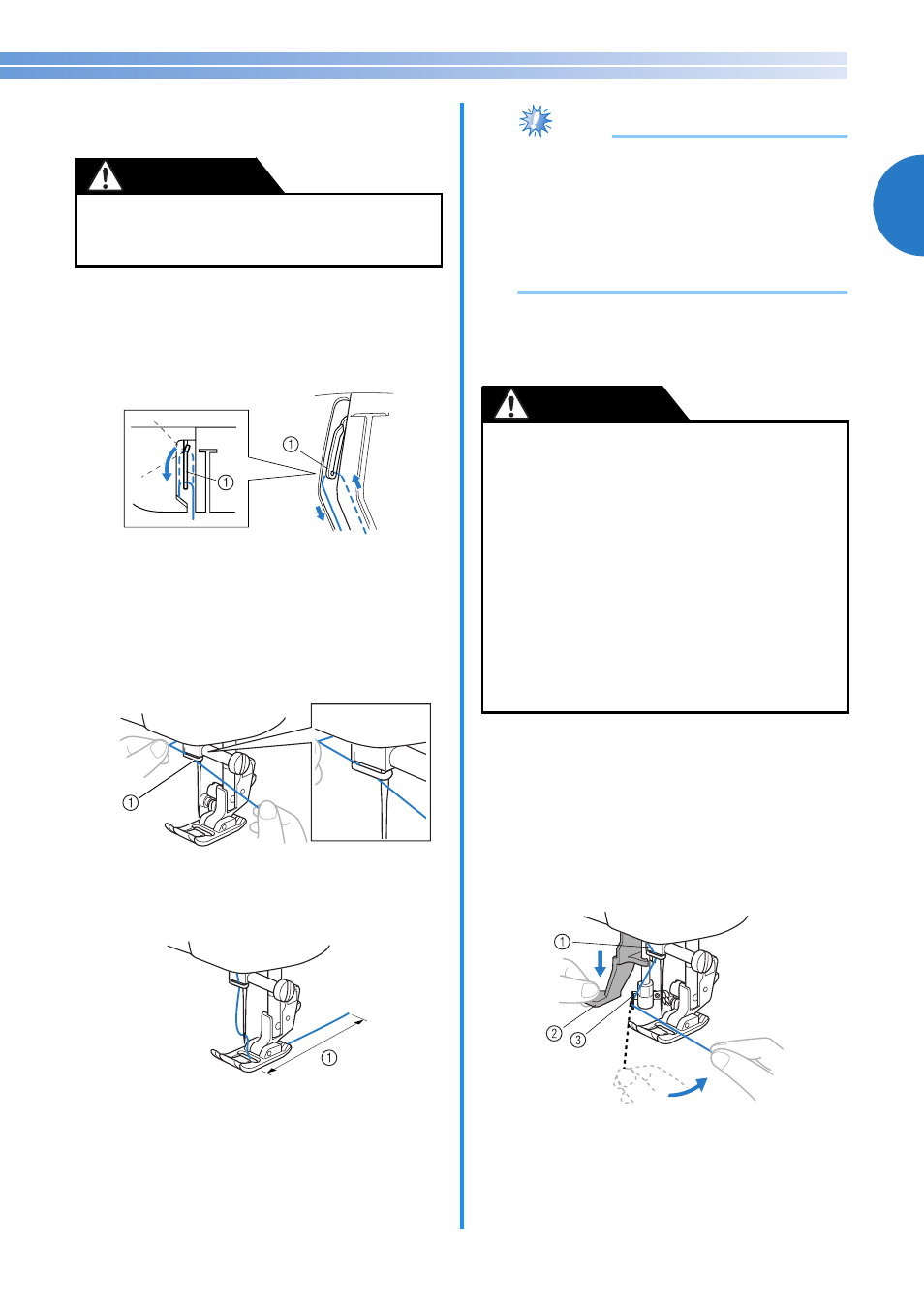 ① ① ① ① ① ② ③