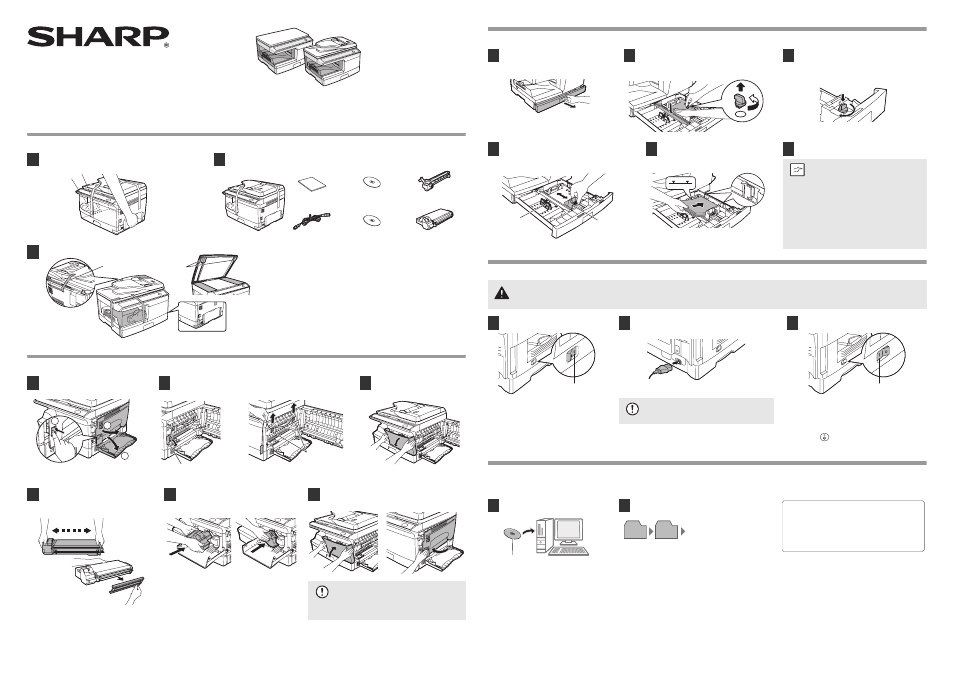 SHARP