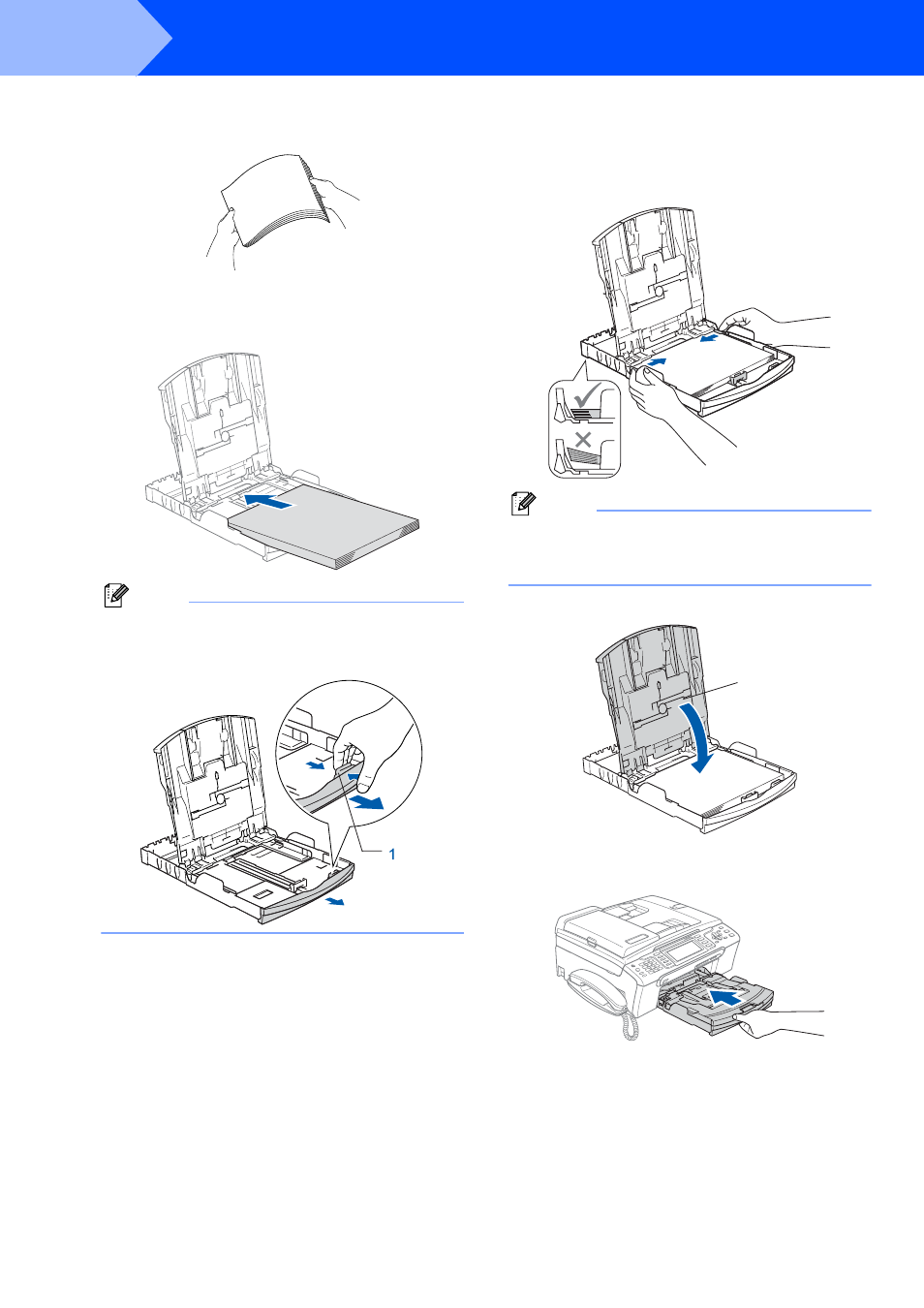 1