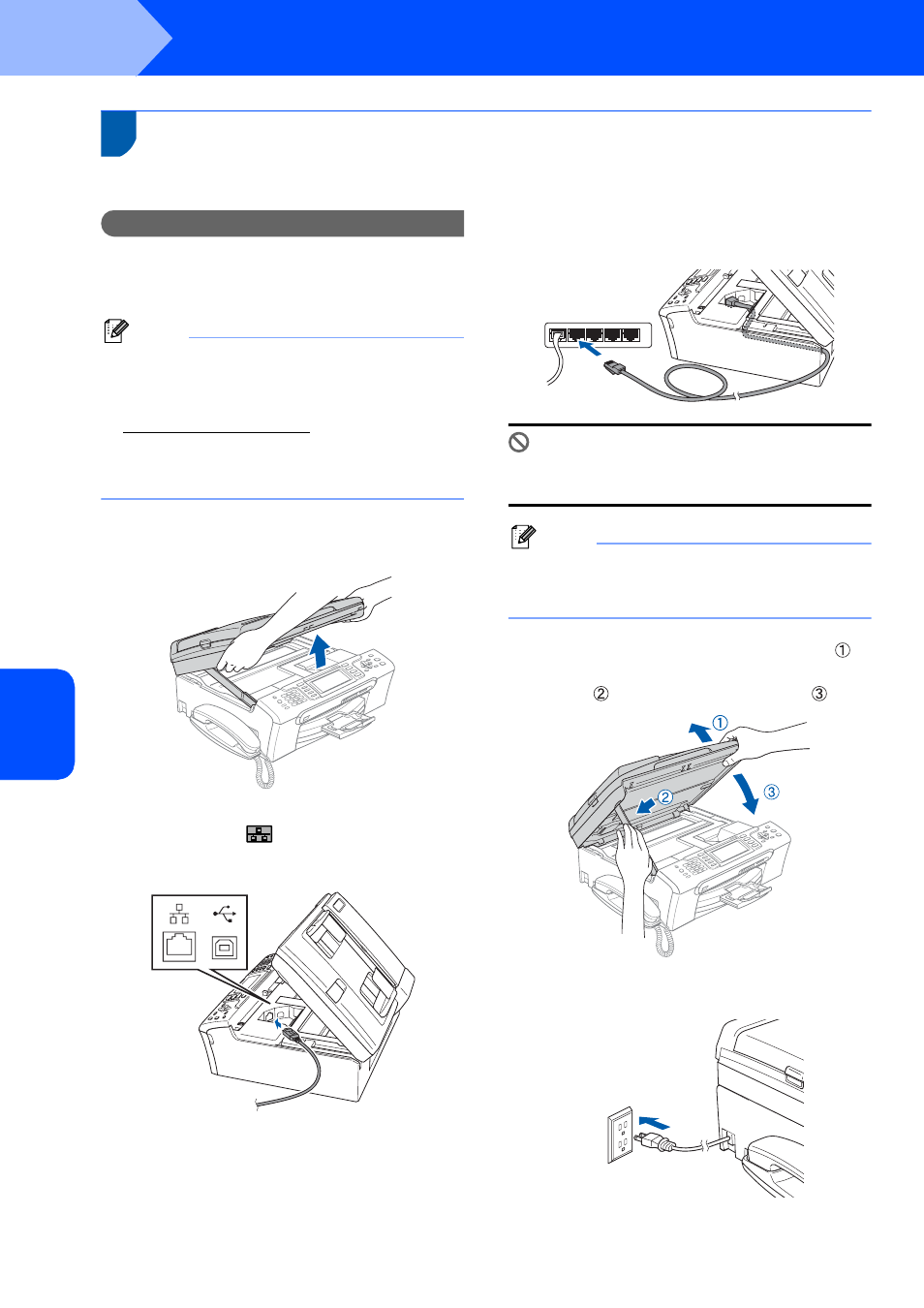 ①

②

③

①

②

③