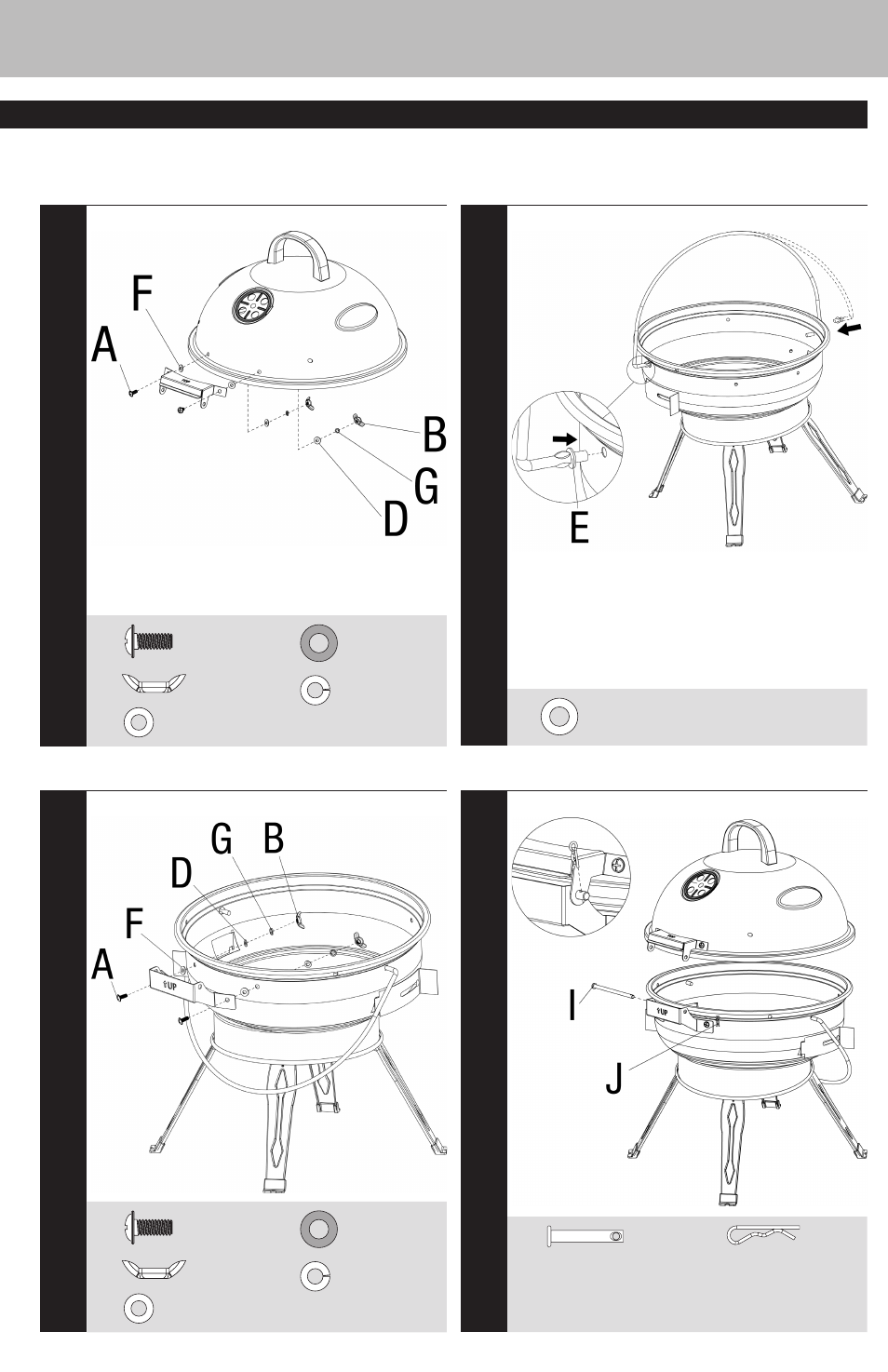 F
A
B
G
D

E

G B
D
F
A
UP

I
UP
J