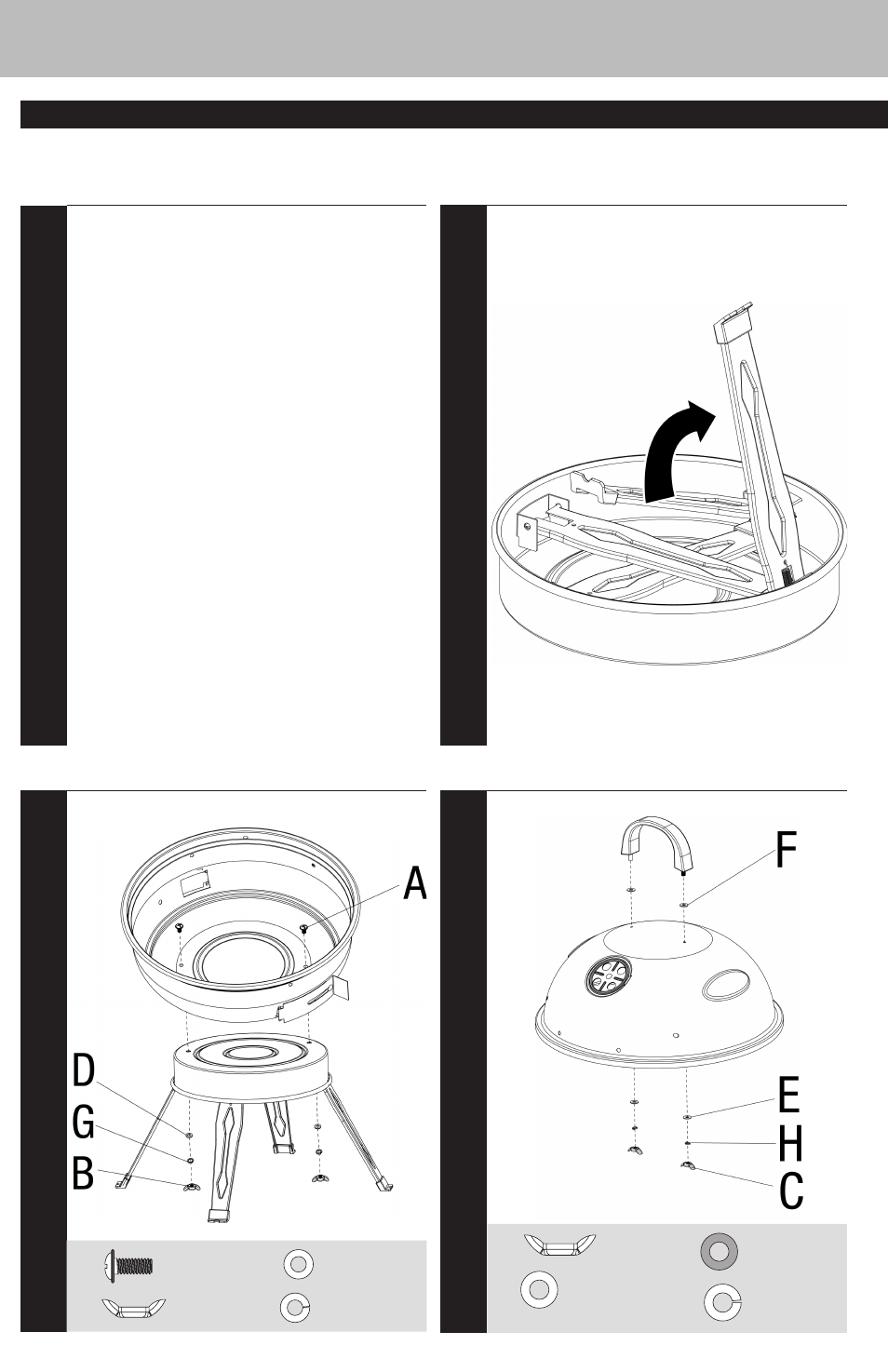 A

D
G
B

F

E
H
C