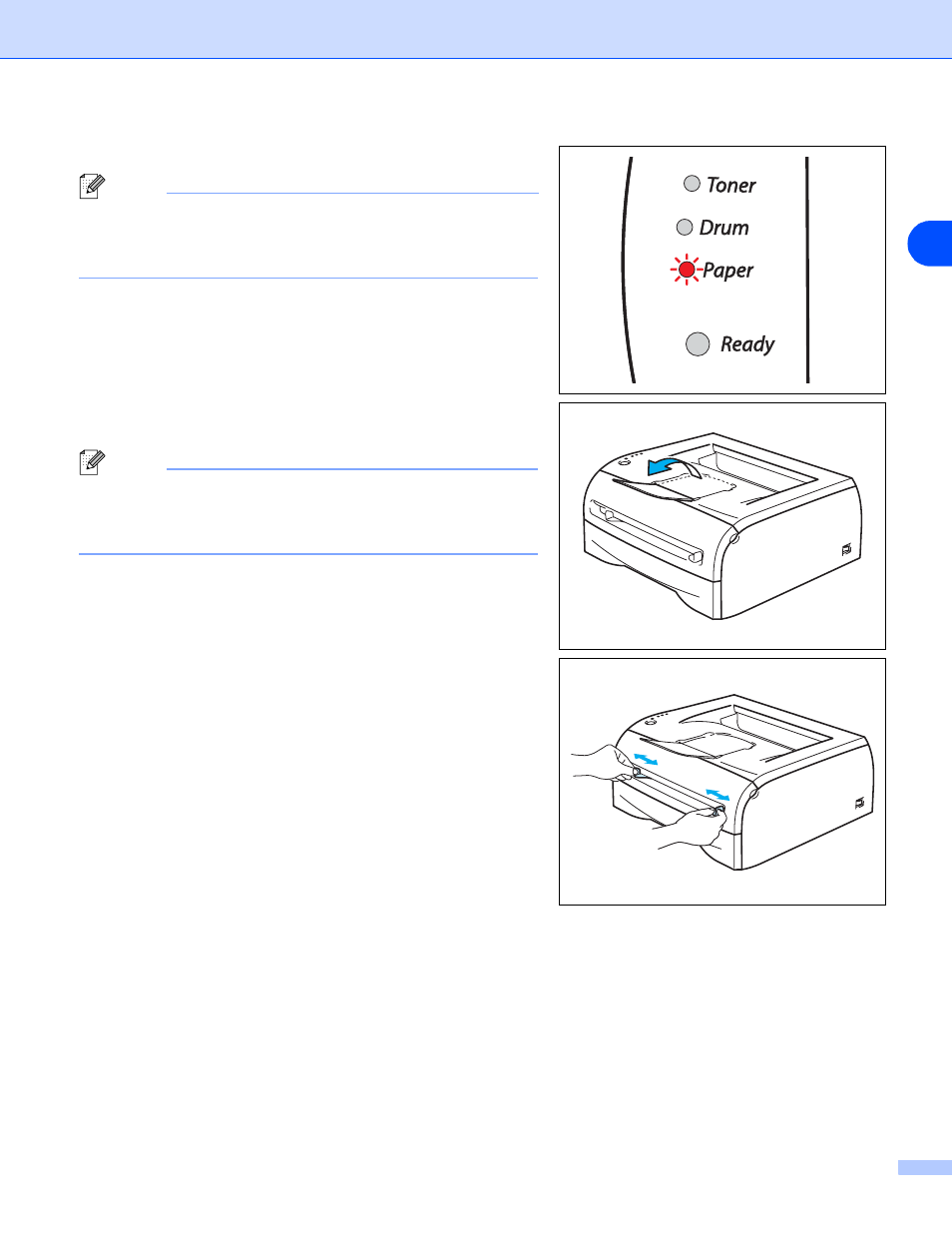 Toner
Drum
Paper
Ready