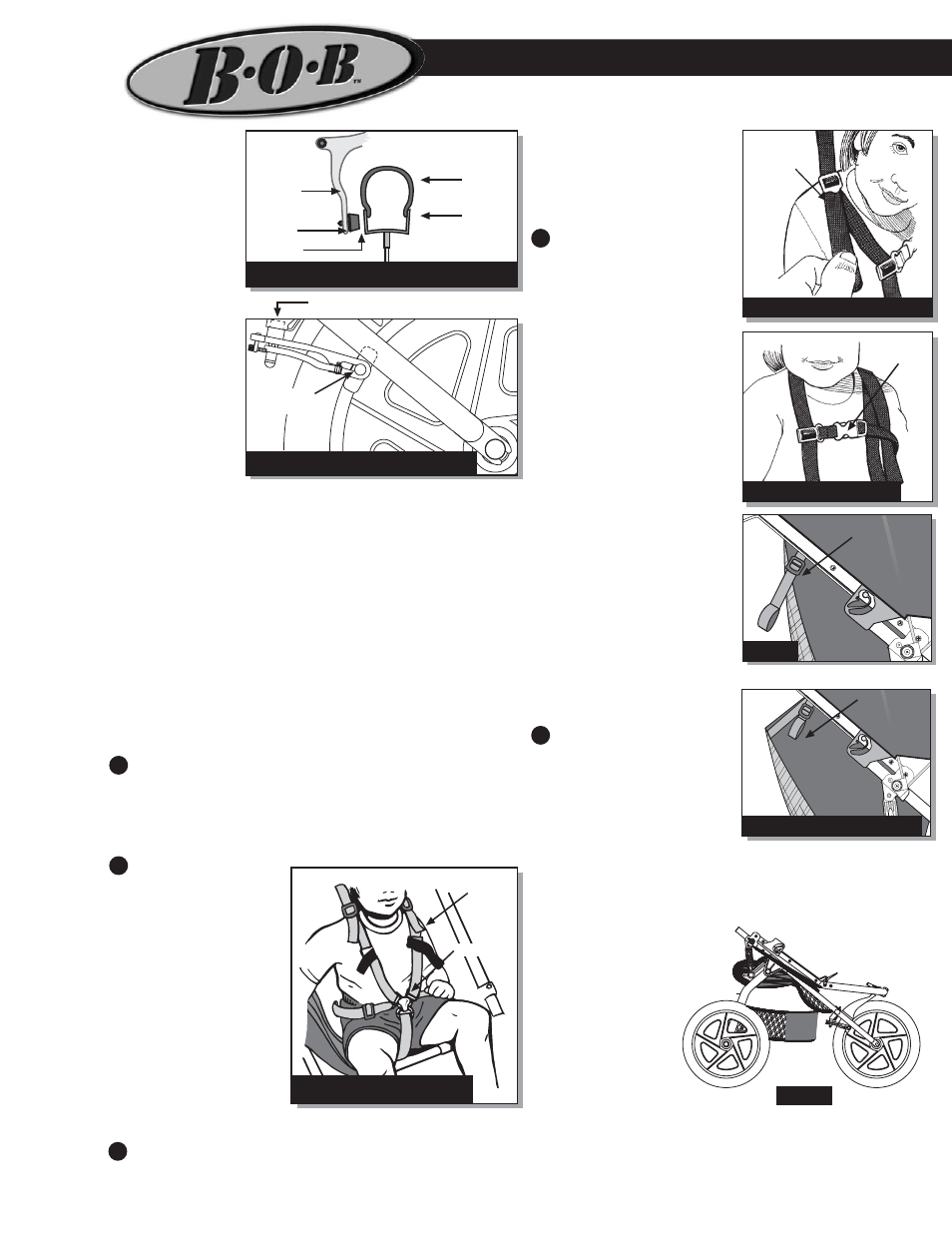 B·O·B™