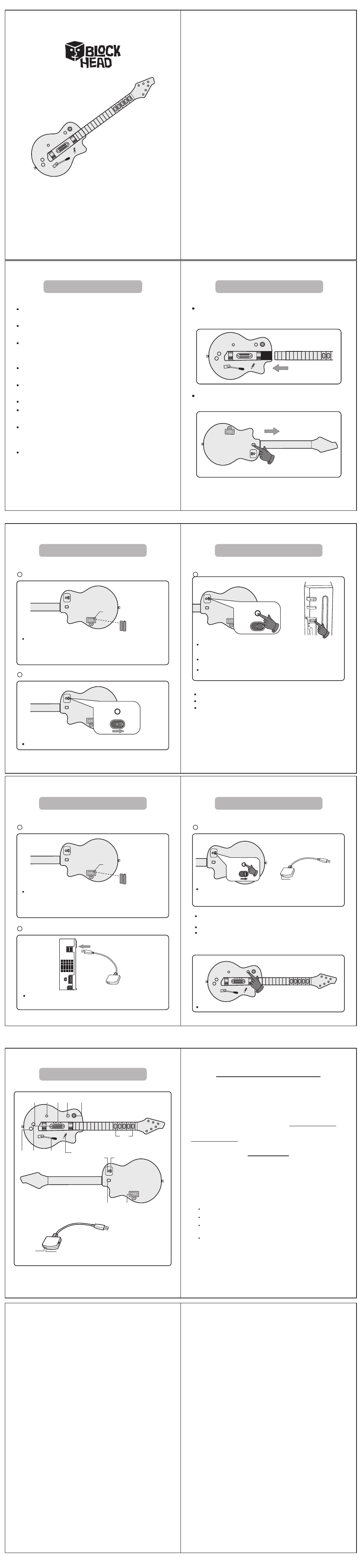 BLOCK HEAD