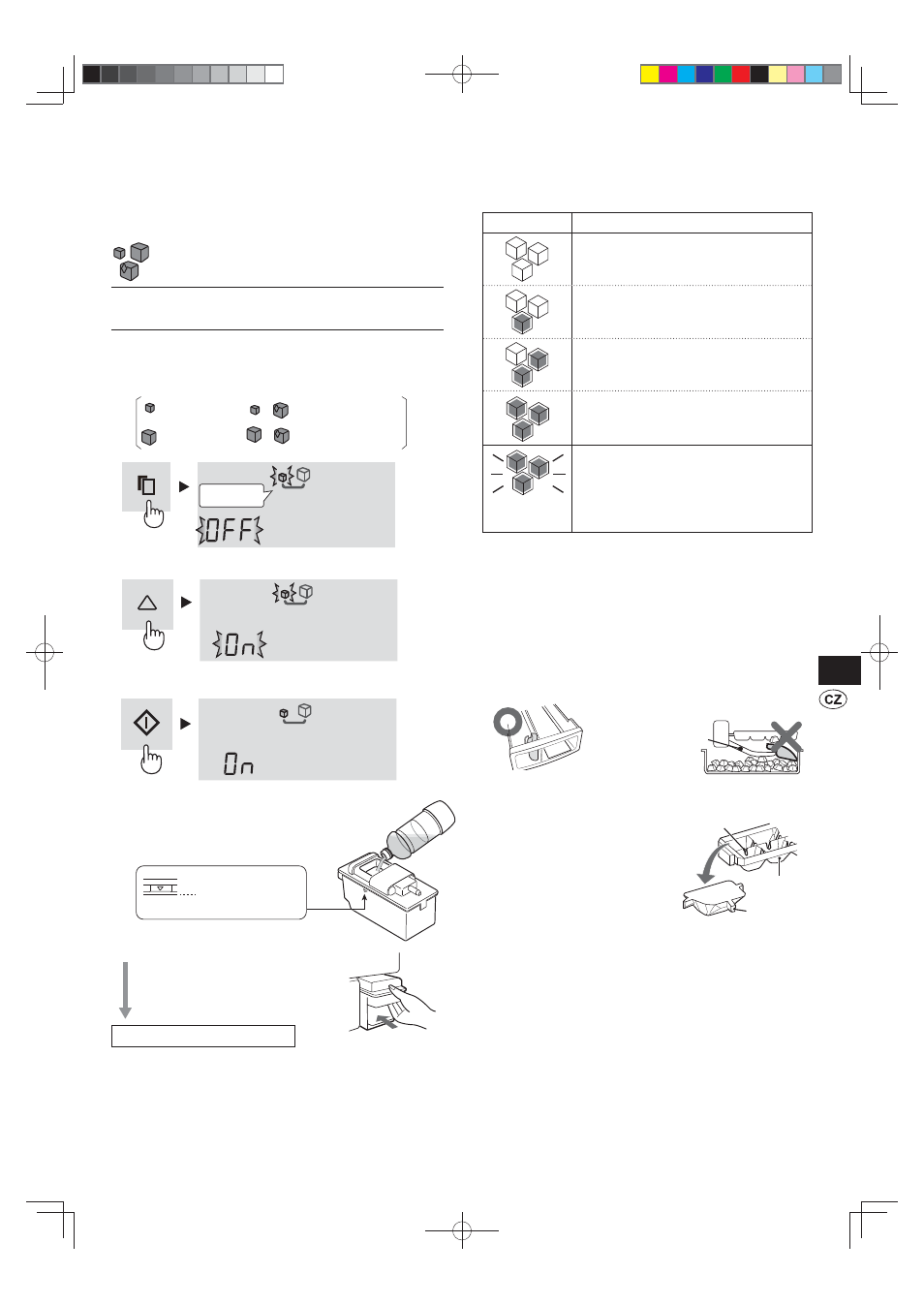 OFF

On

On

CZ