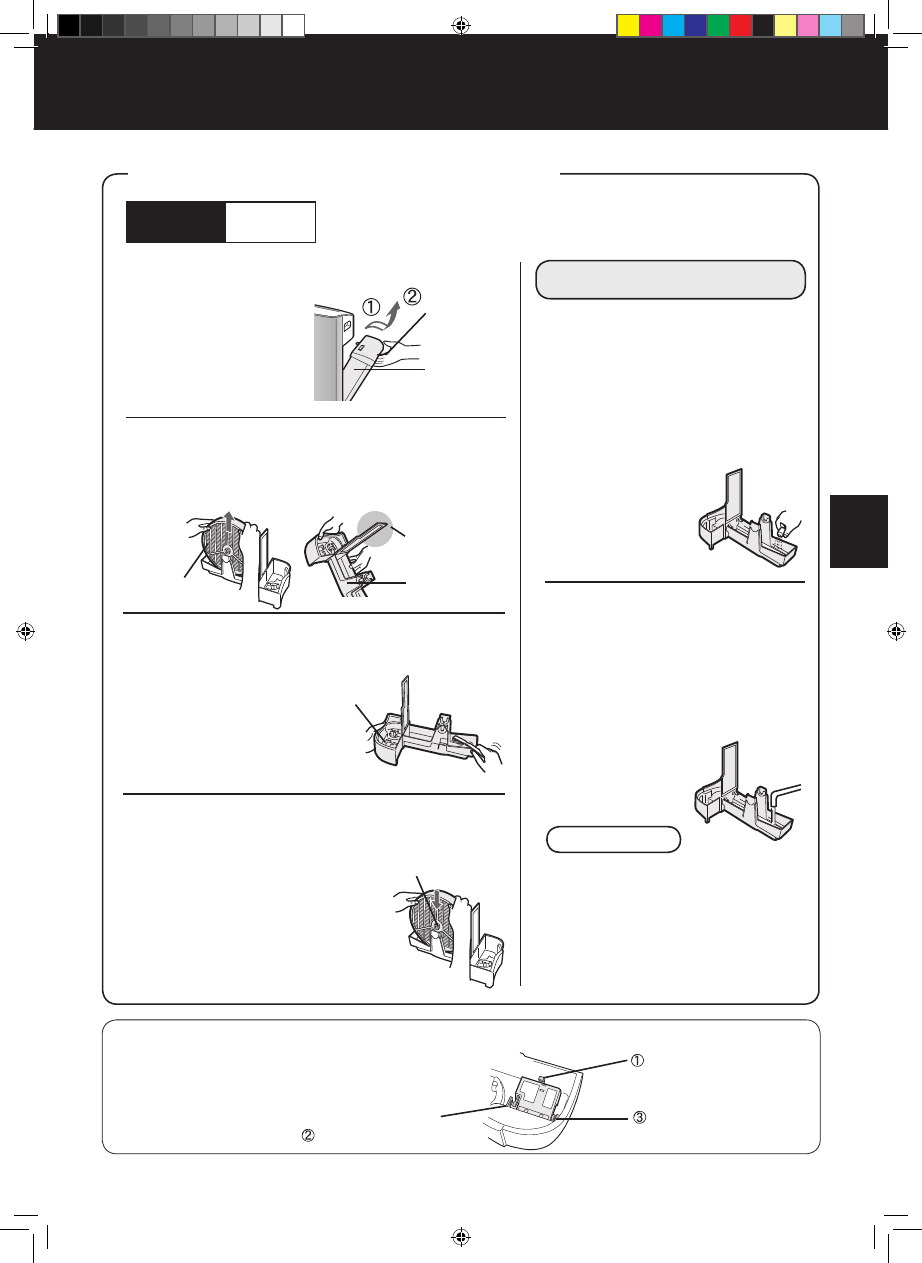 ① ②

①

③

②