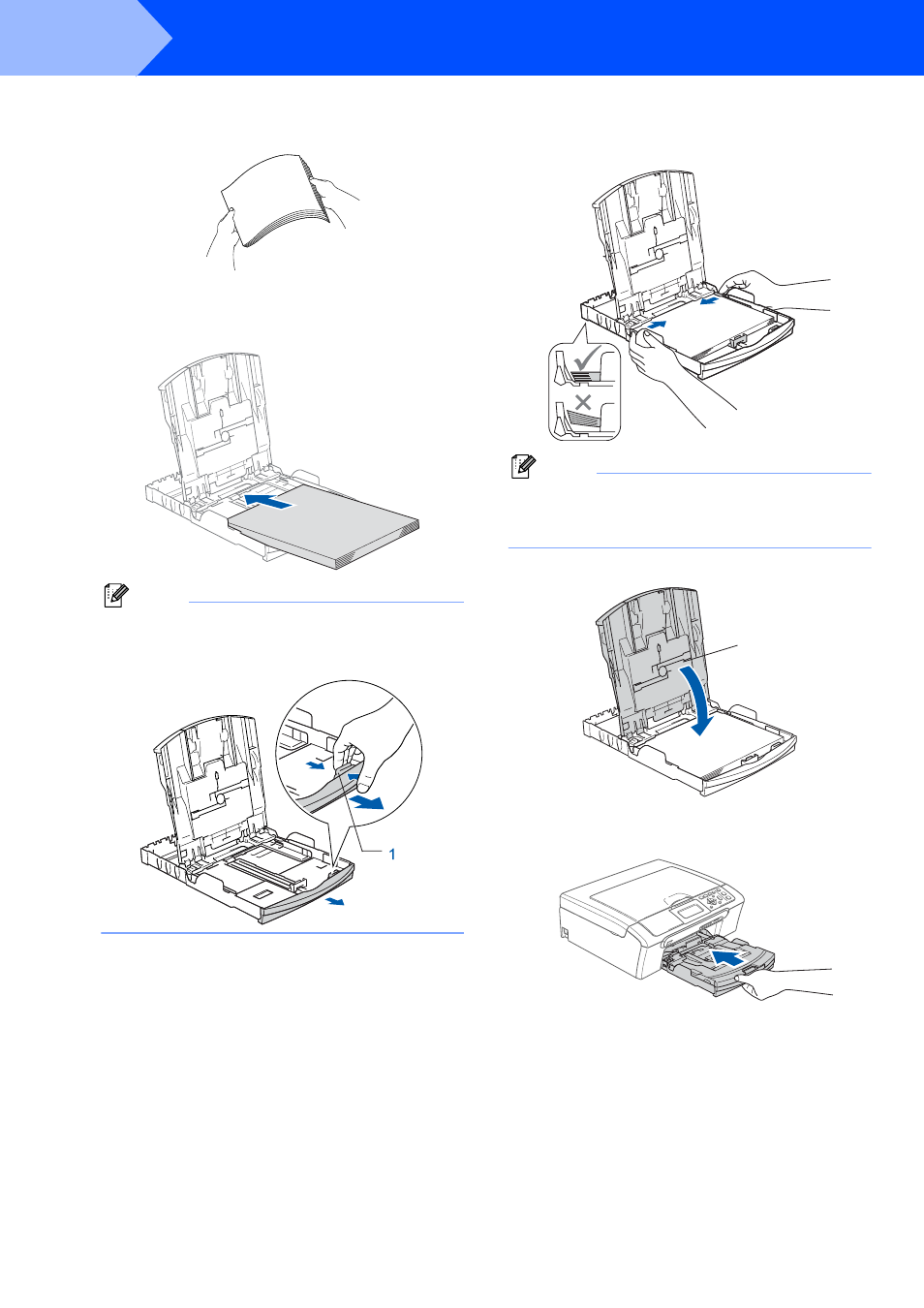 1