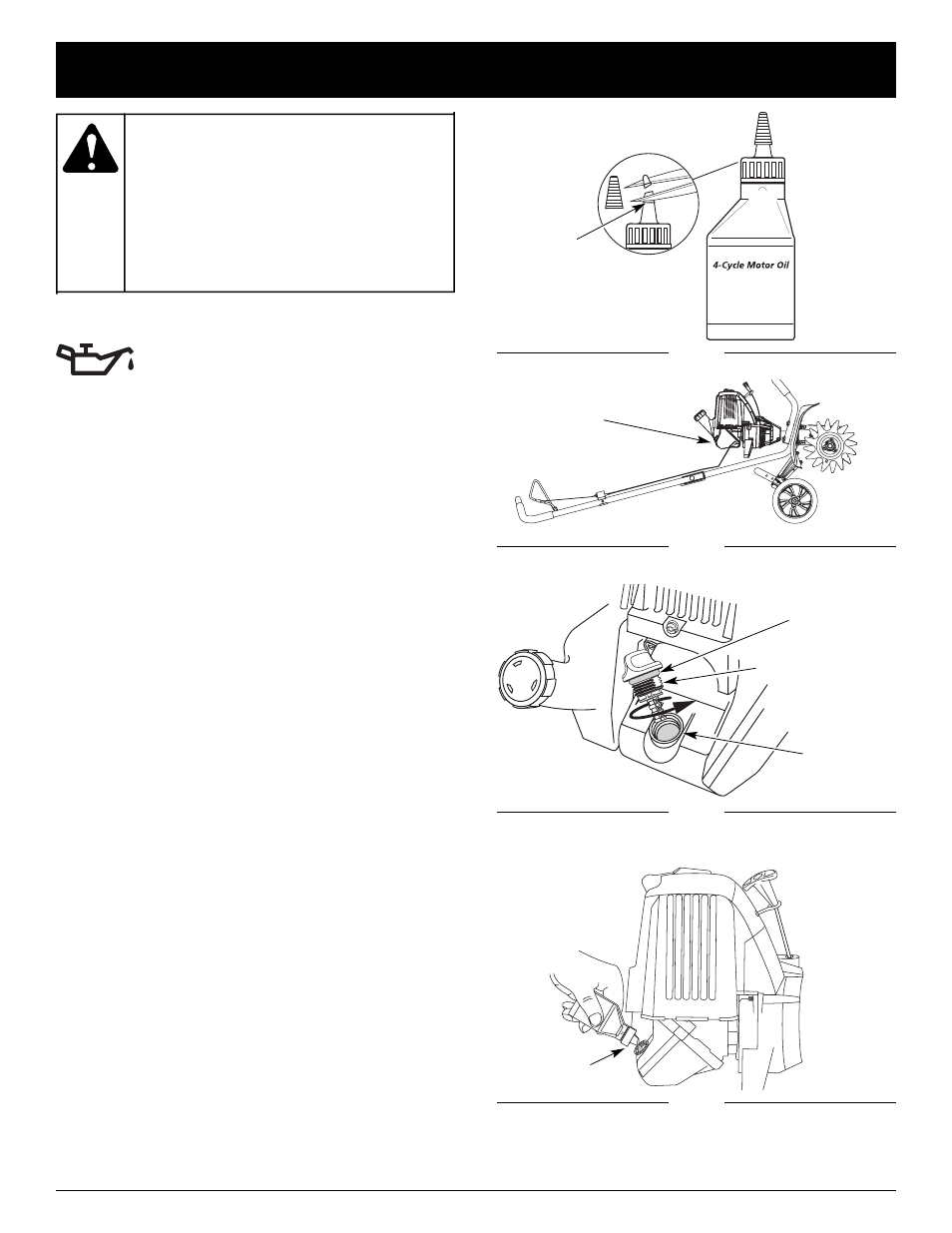 4-Cycle Motor Oil