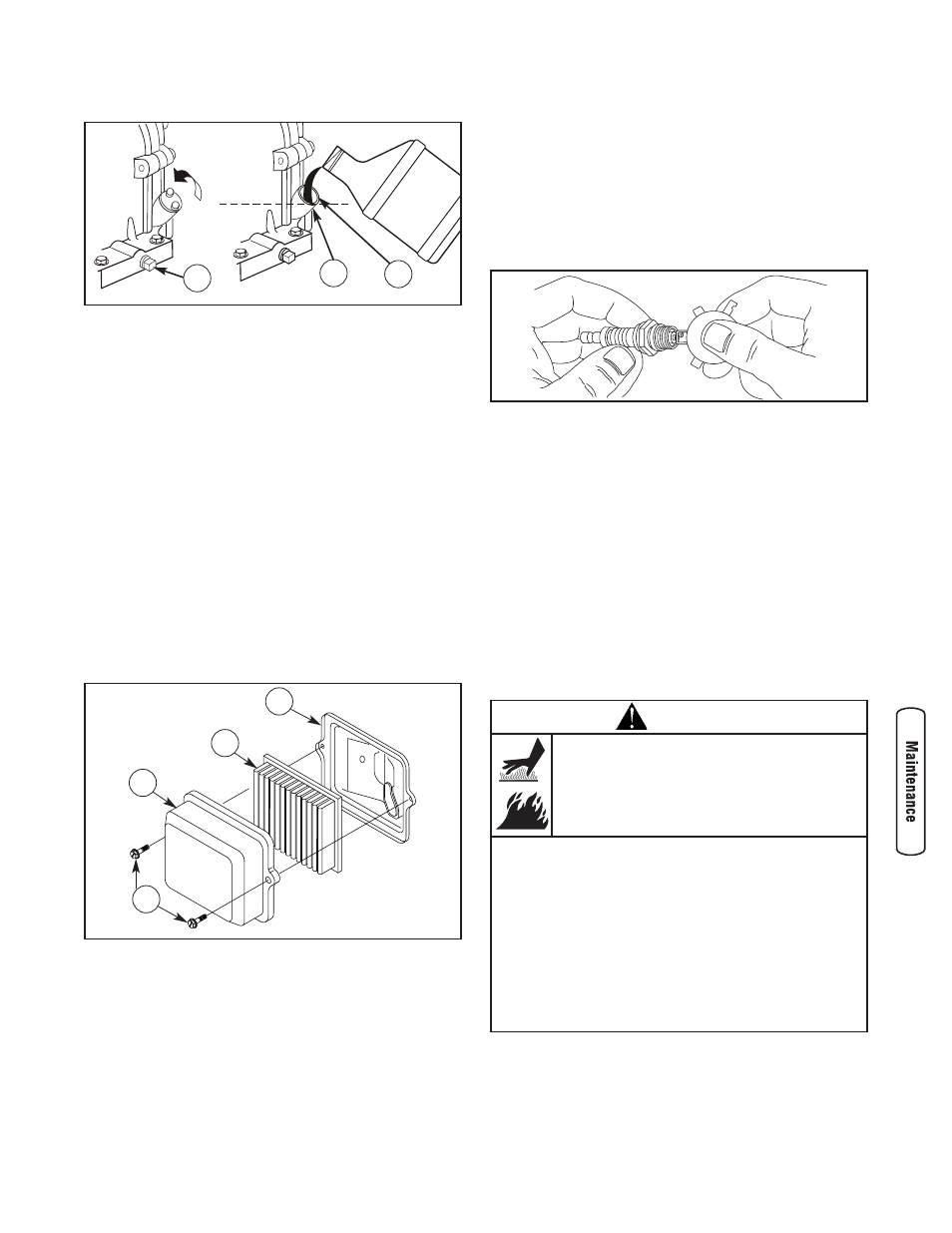 Maintenance