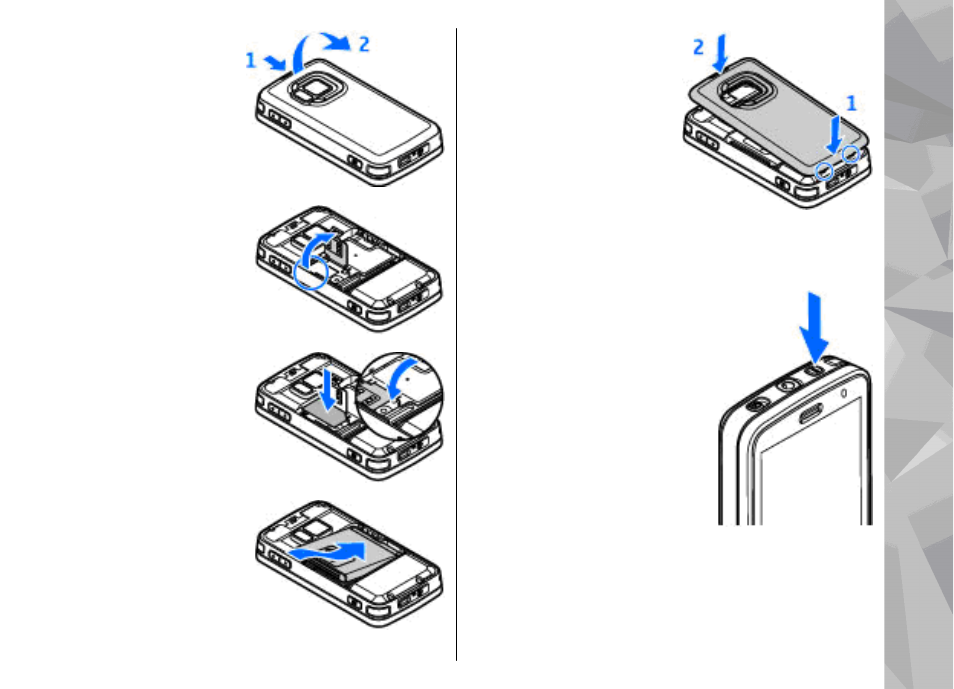 1
2

2
1