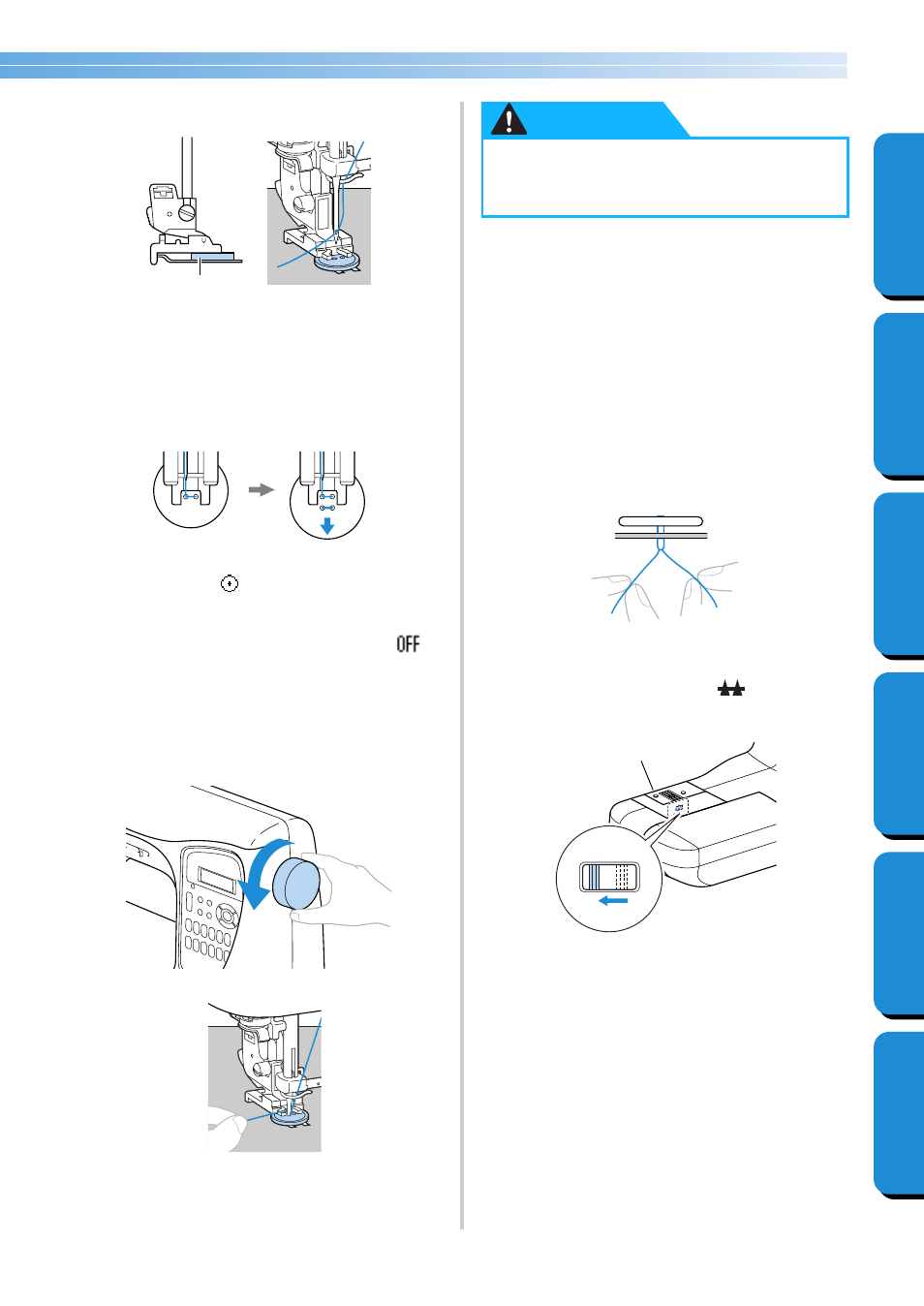 OFF