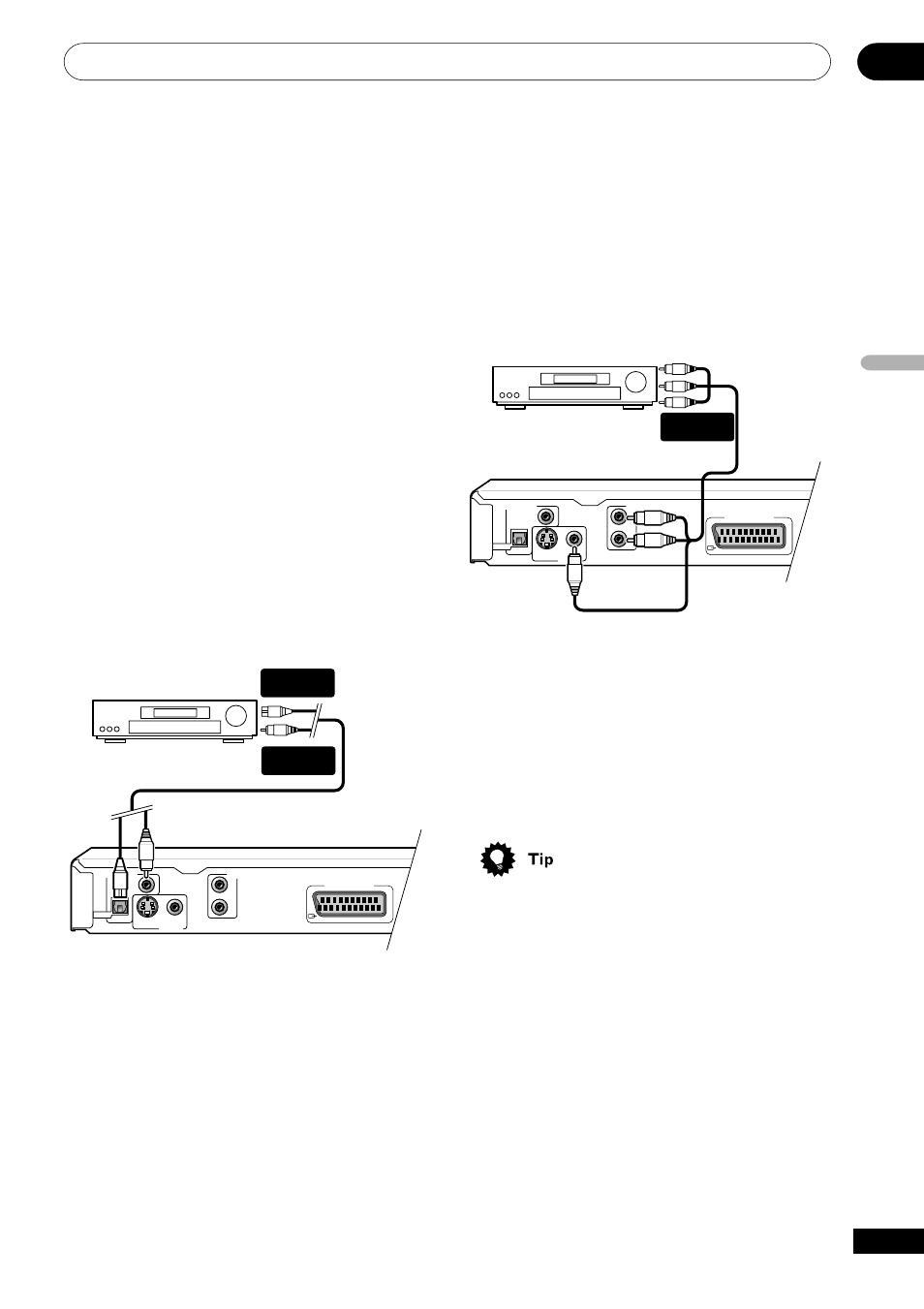 Tip