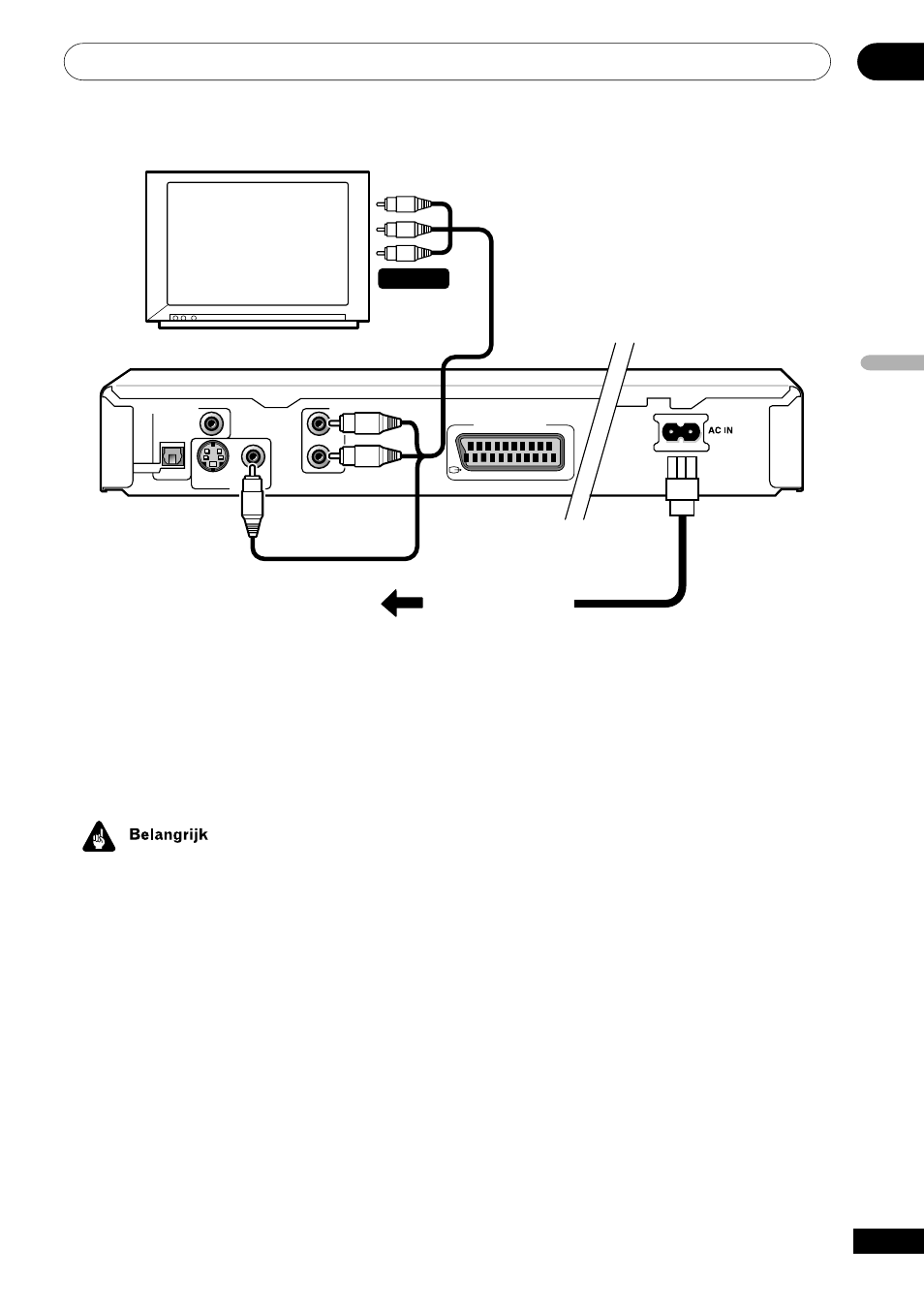 AC IN

Belangrijk