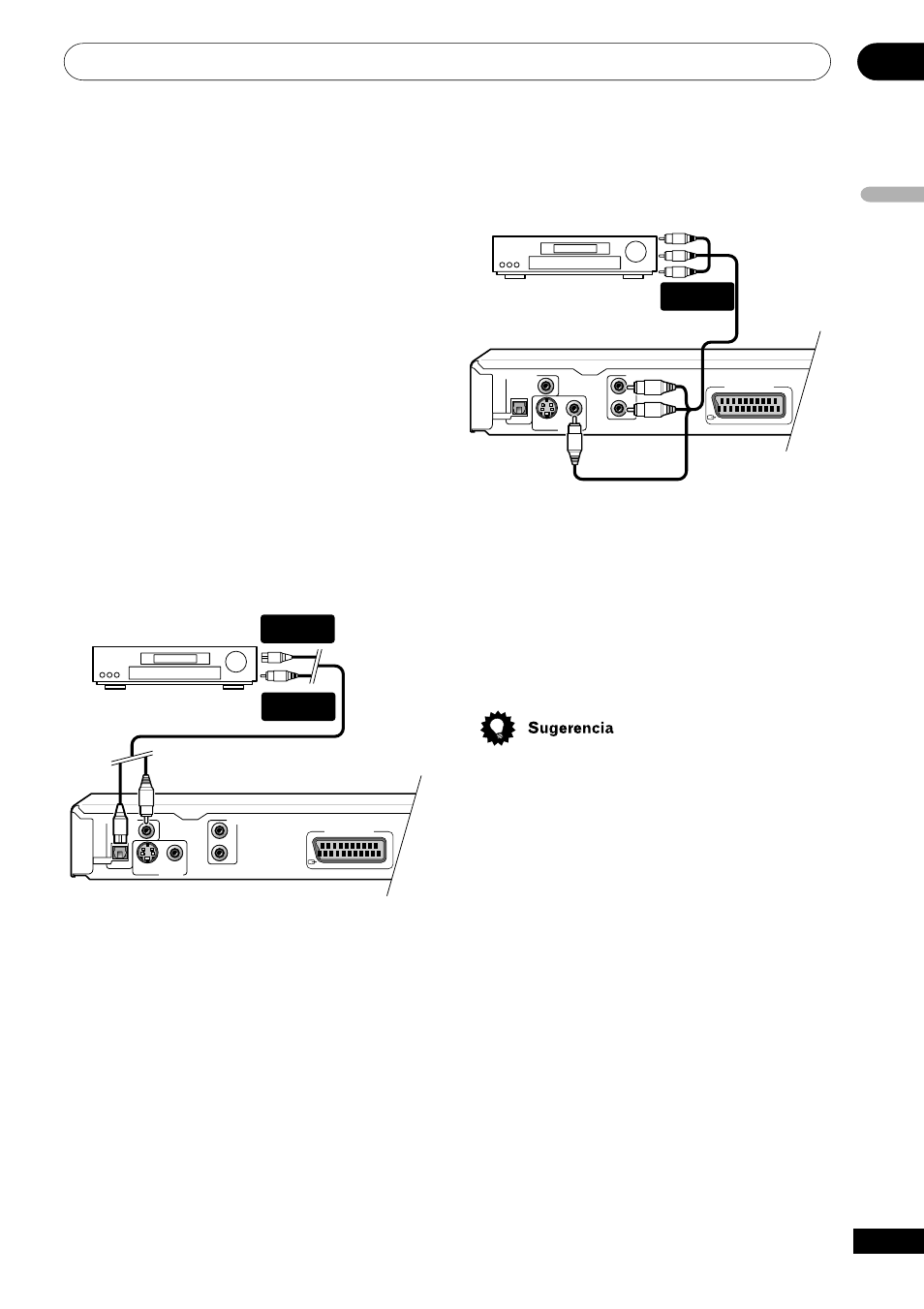 Sugerencia