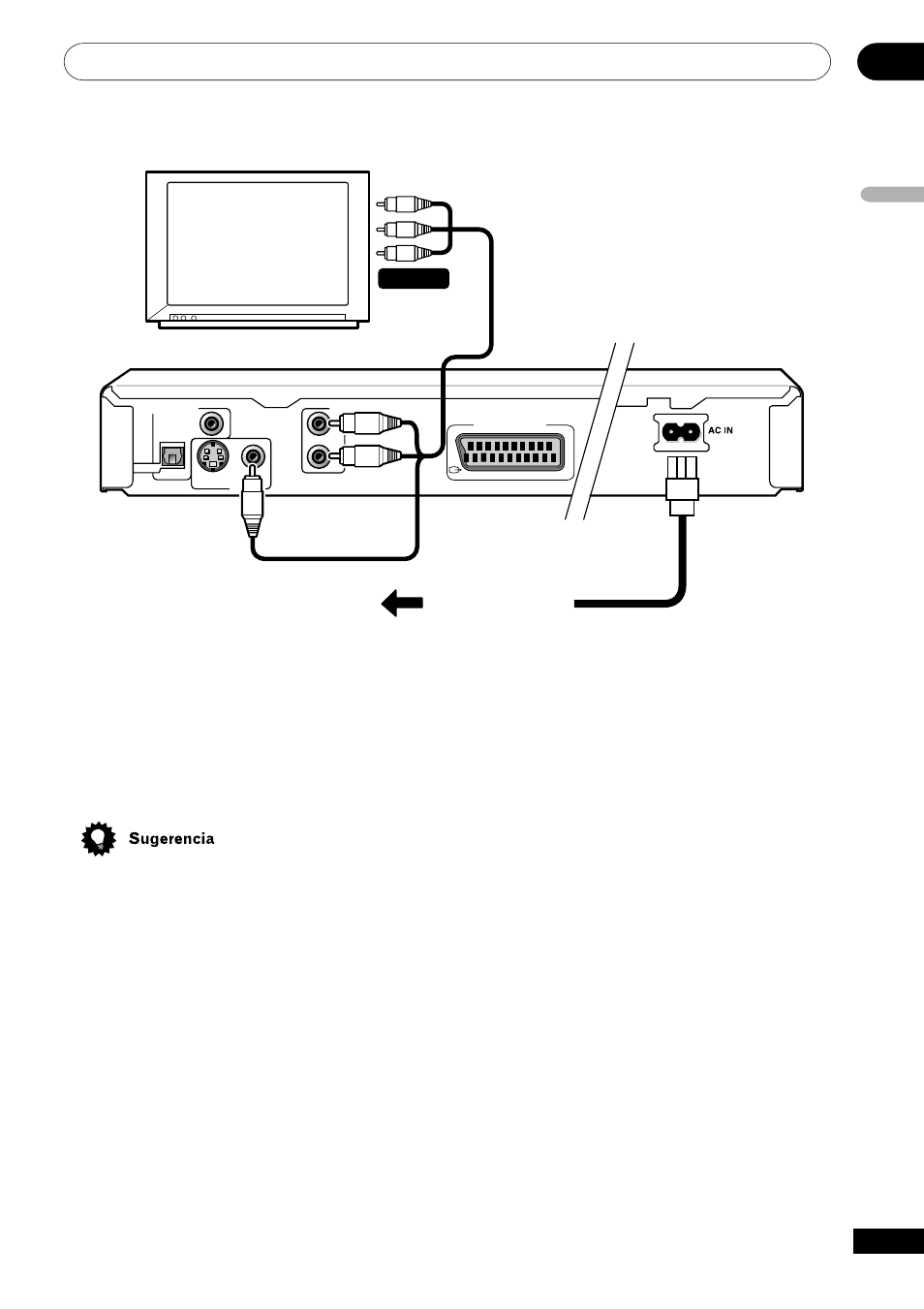 AC IN

Sugerencia