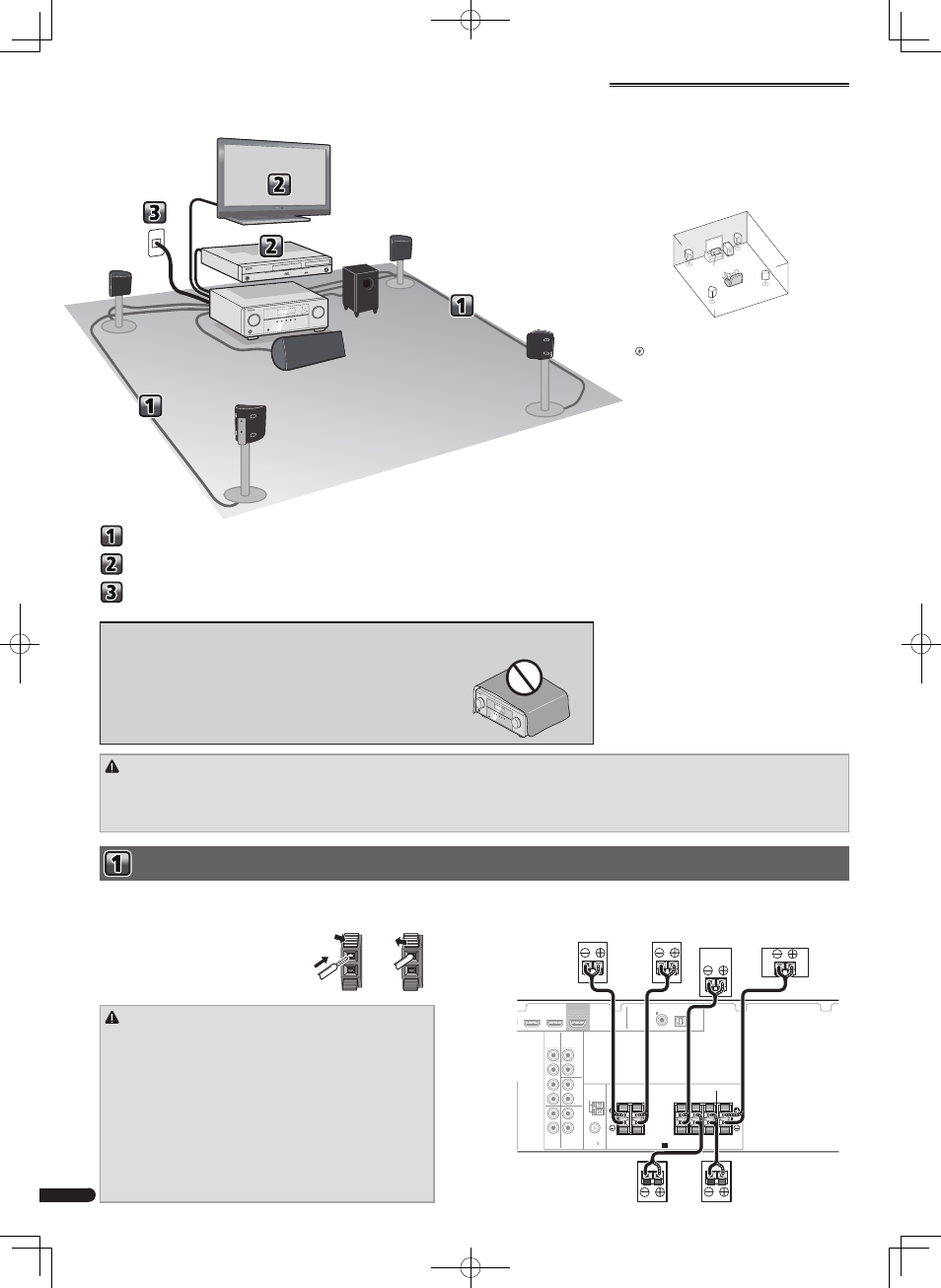 2

3

2

1

1

1

2

3

1