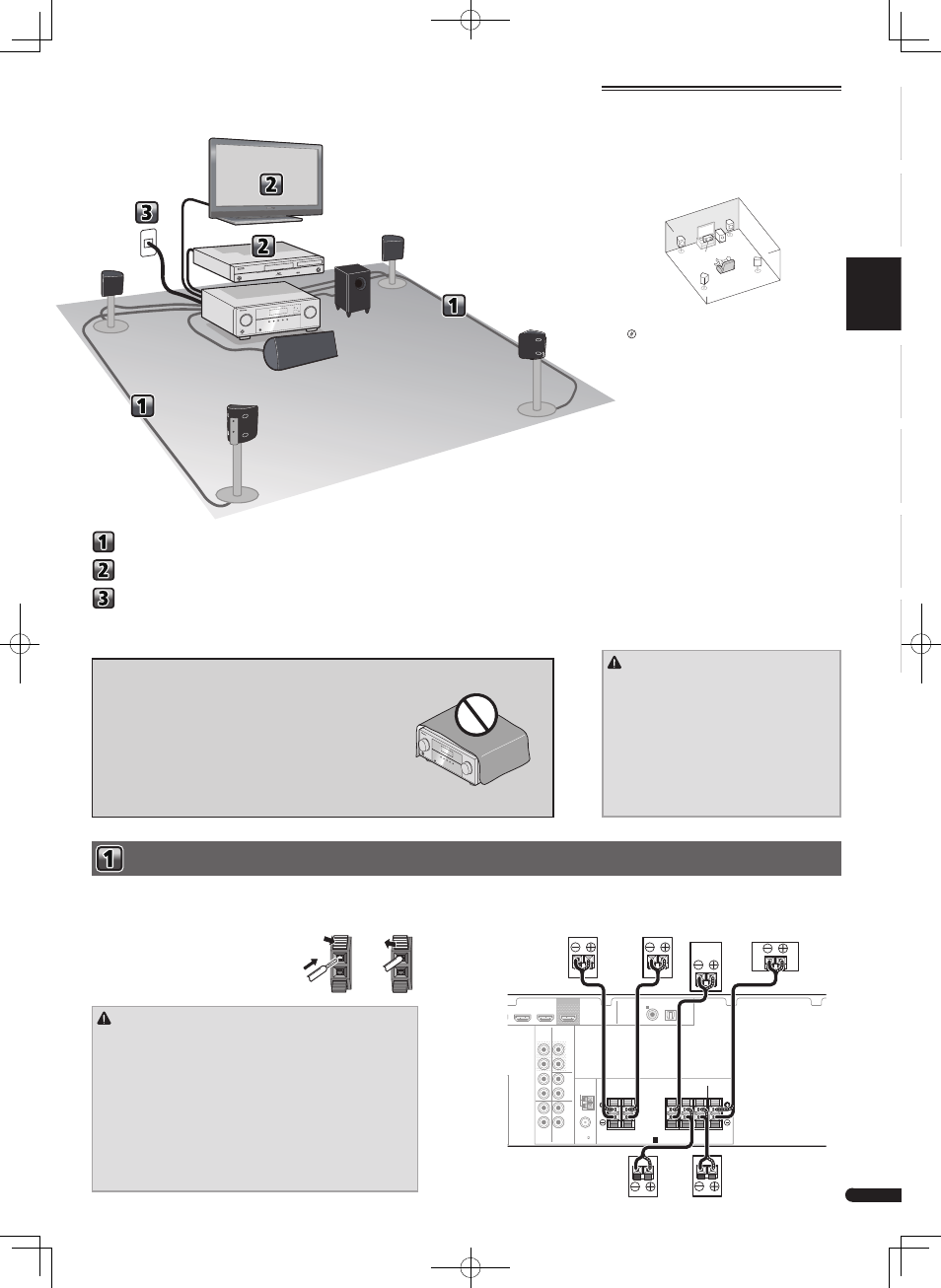 2

3

2

1

1

1

2

3

1