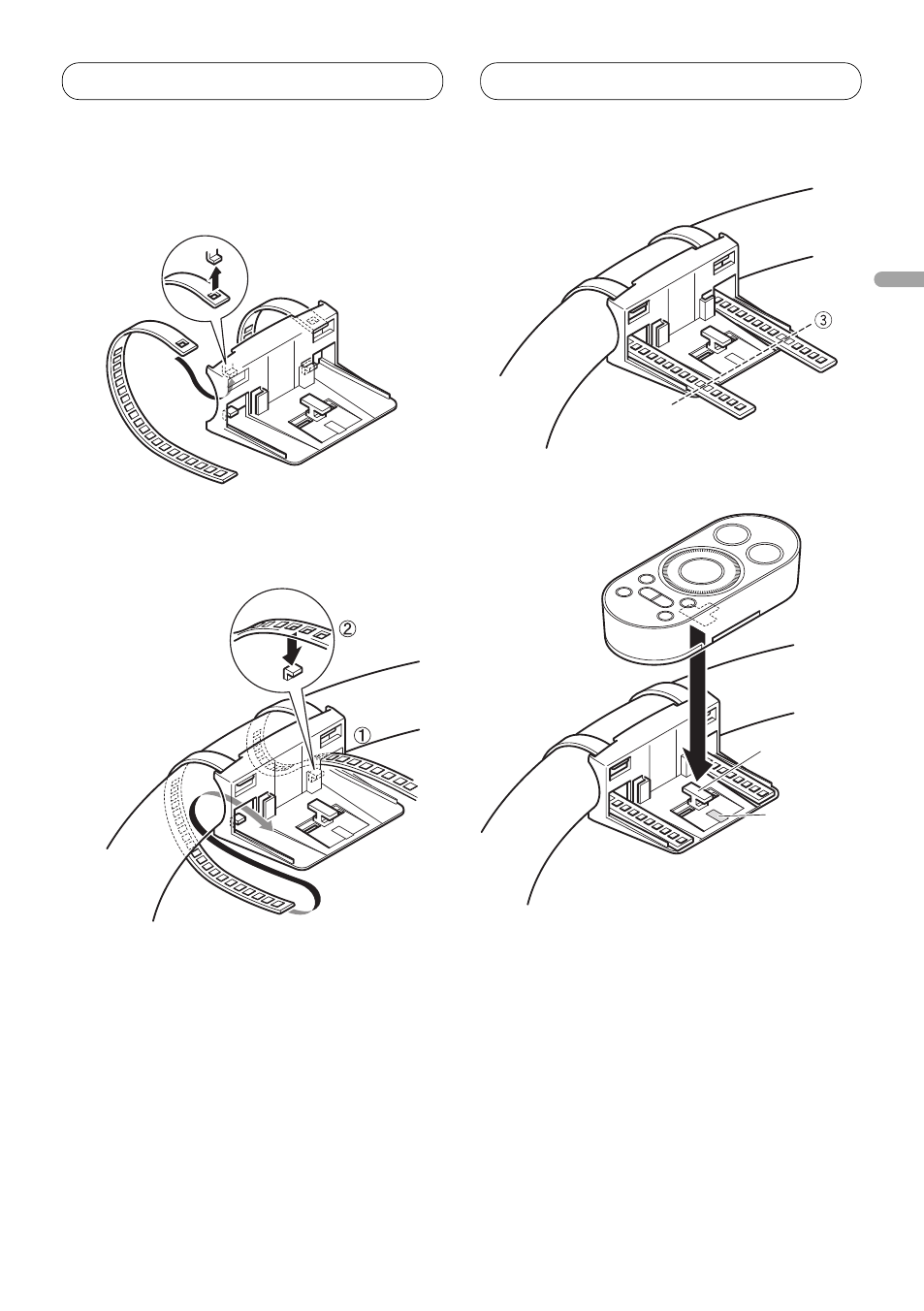 ③

②

①