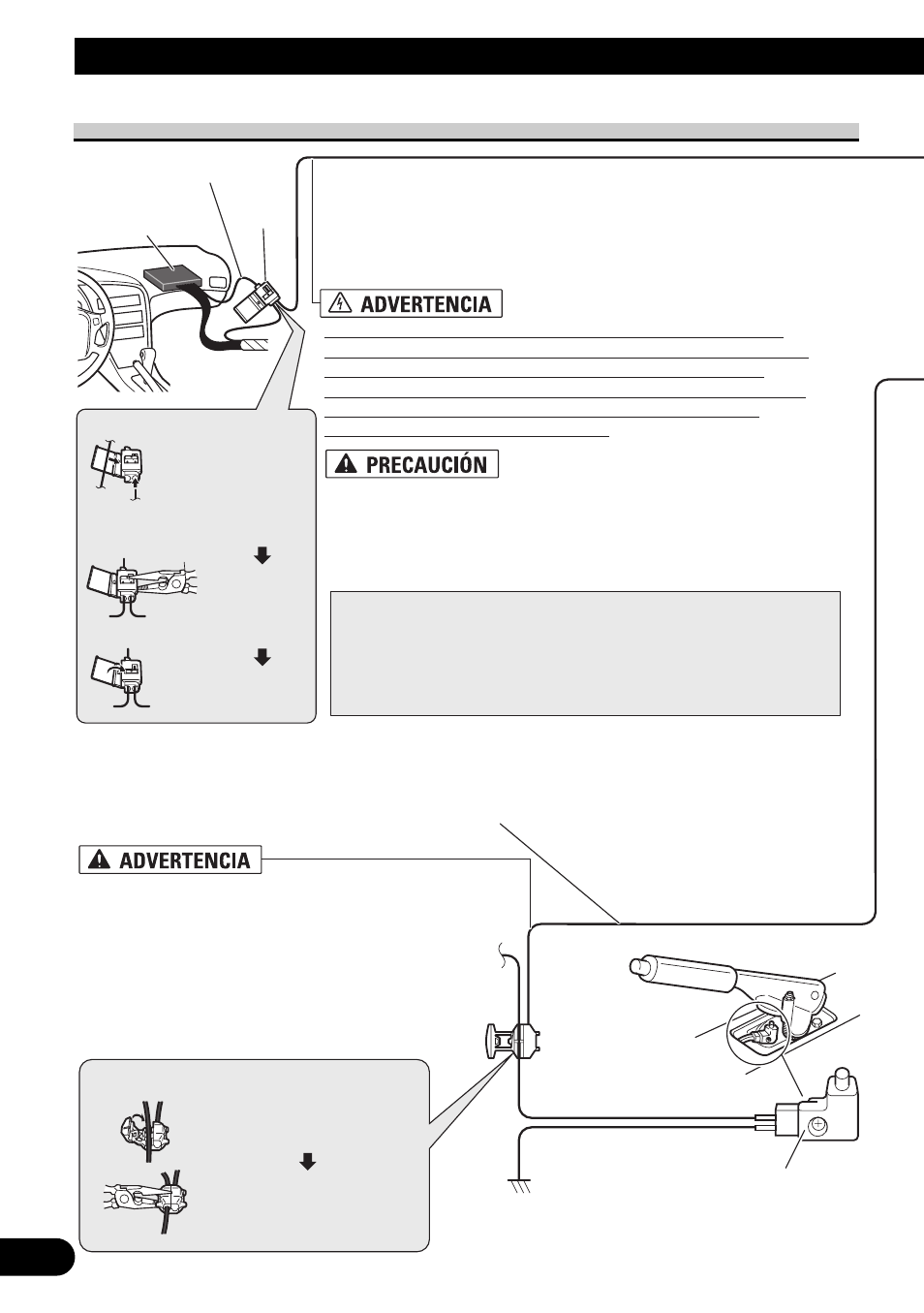 ADVERTENCIA

PRECAUCIÓN

ADVERTENCIA