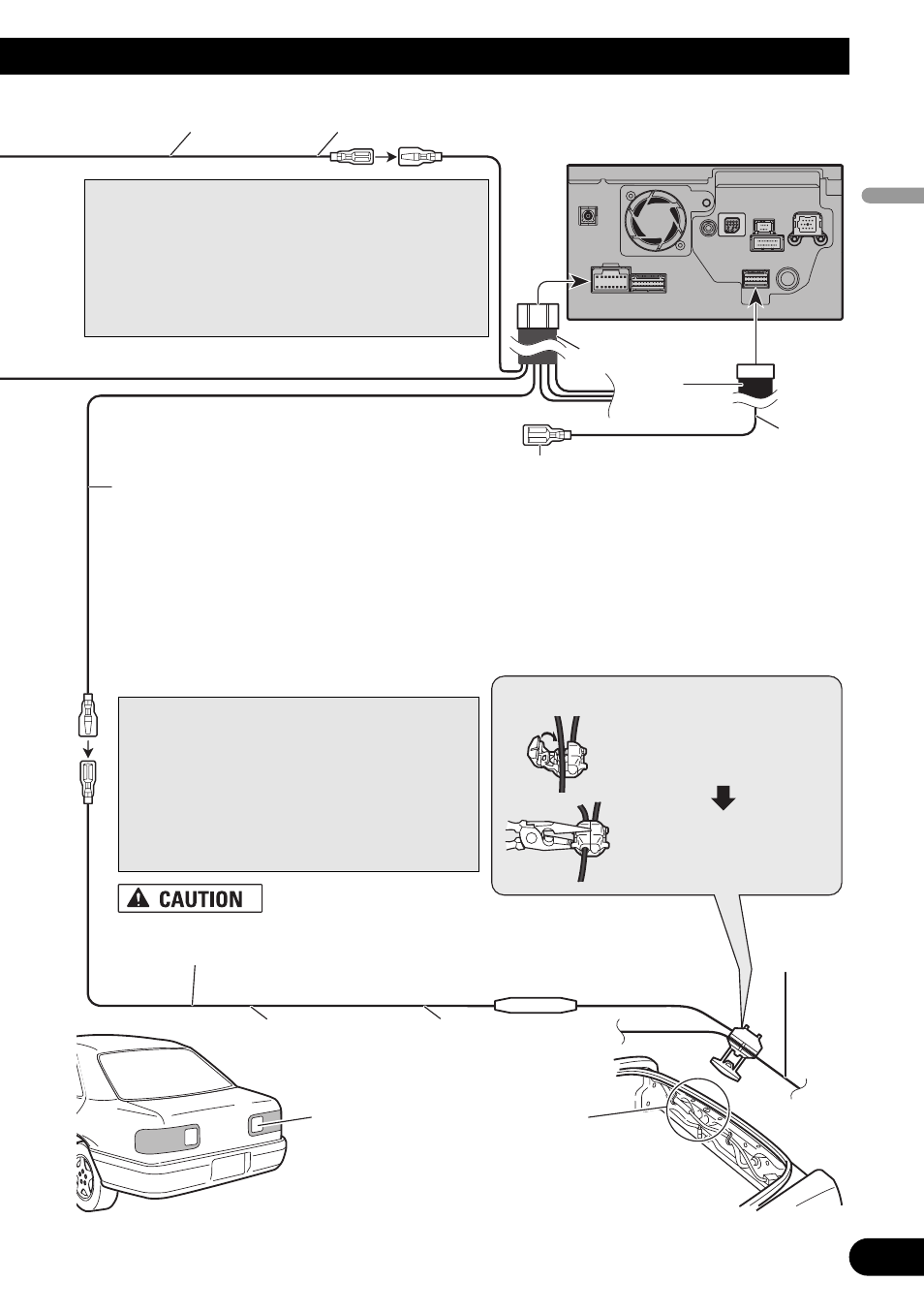 CAUTION