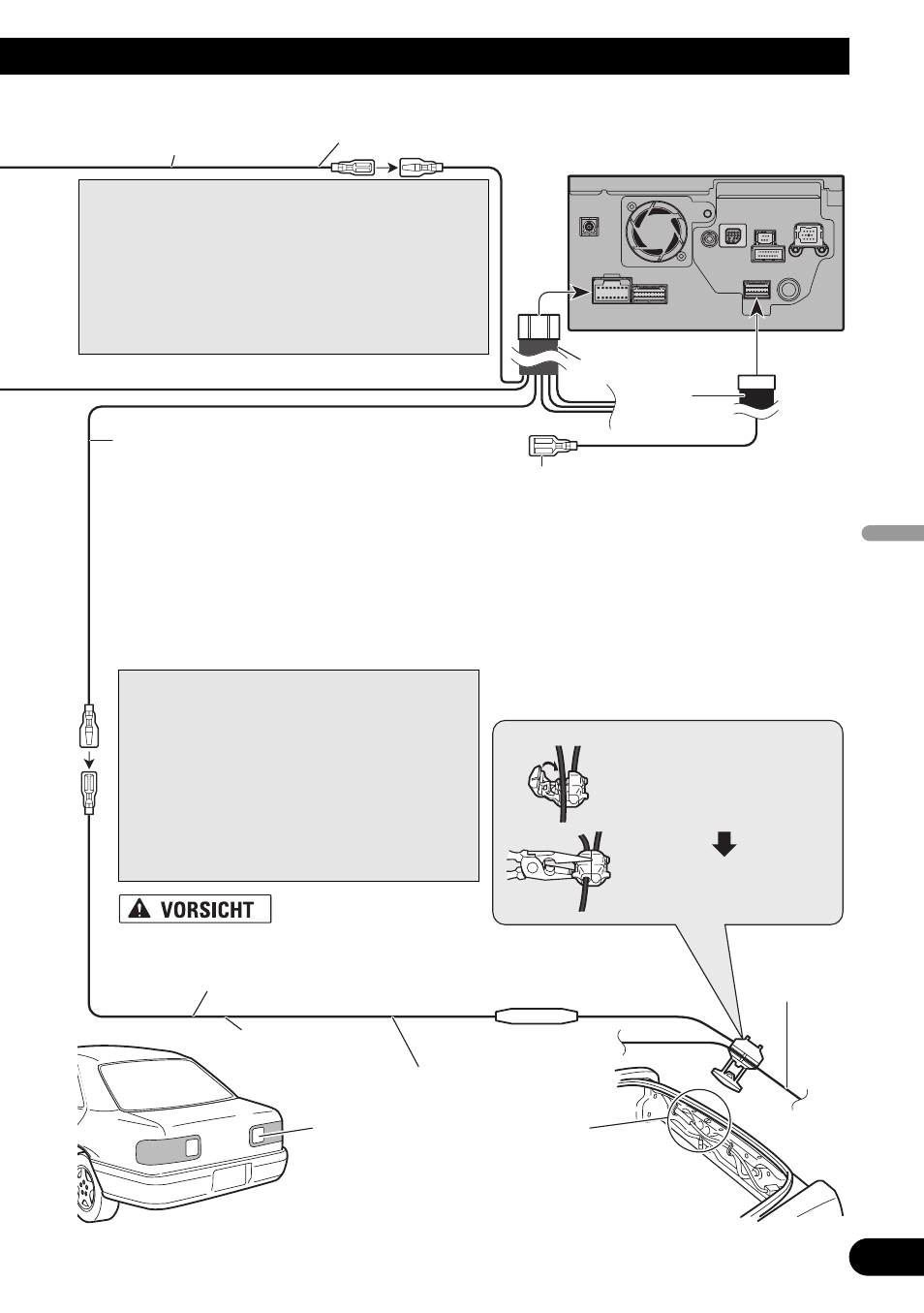 VORSICHT