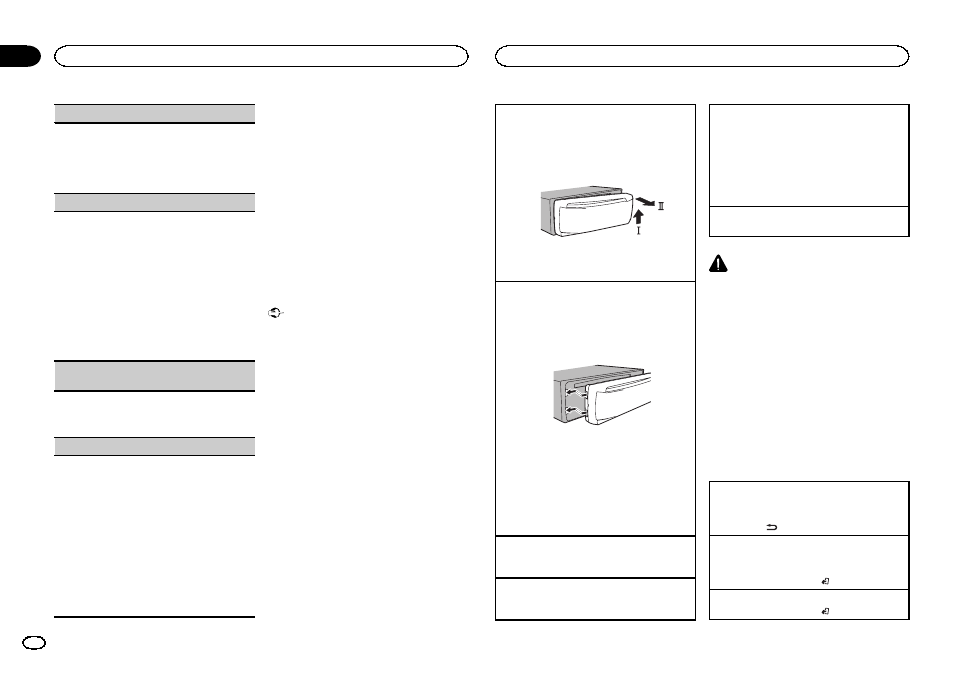 II

I