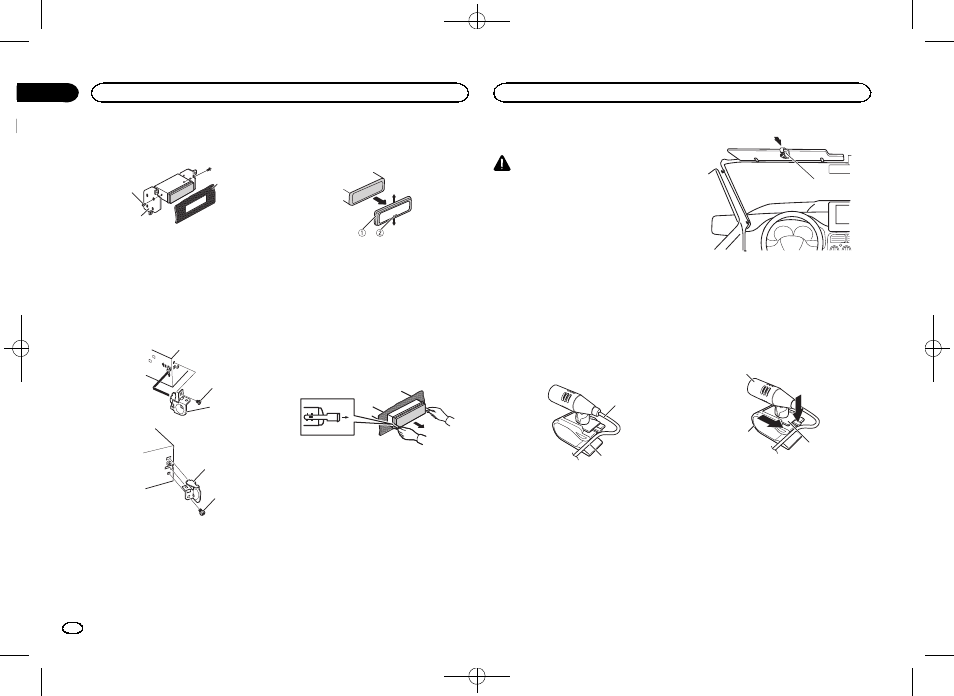 ① ②