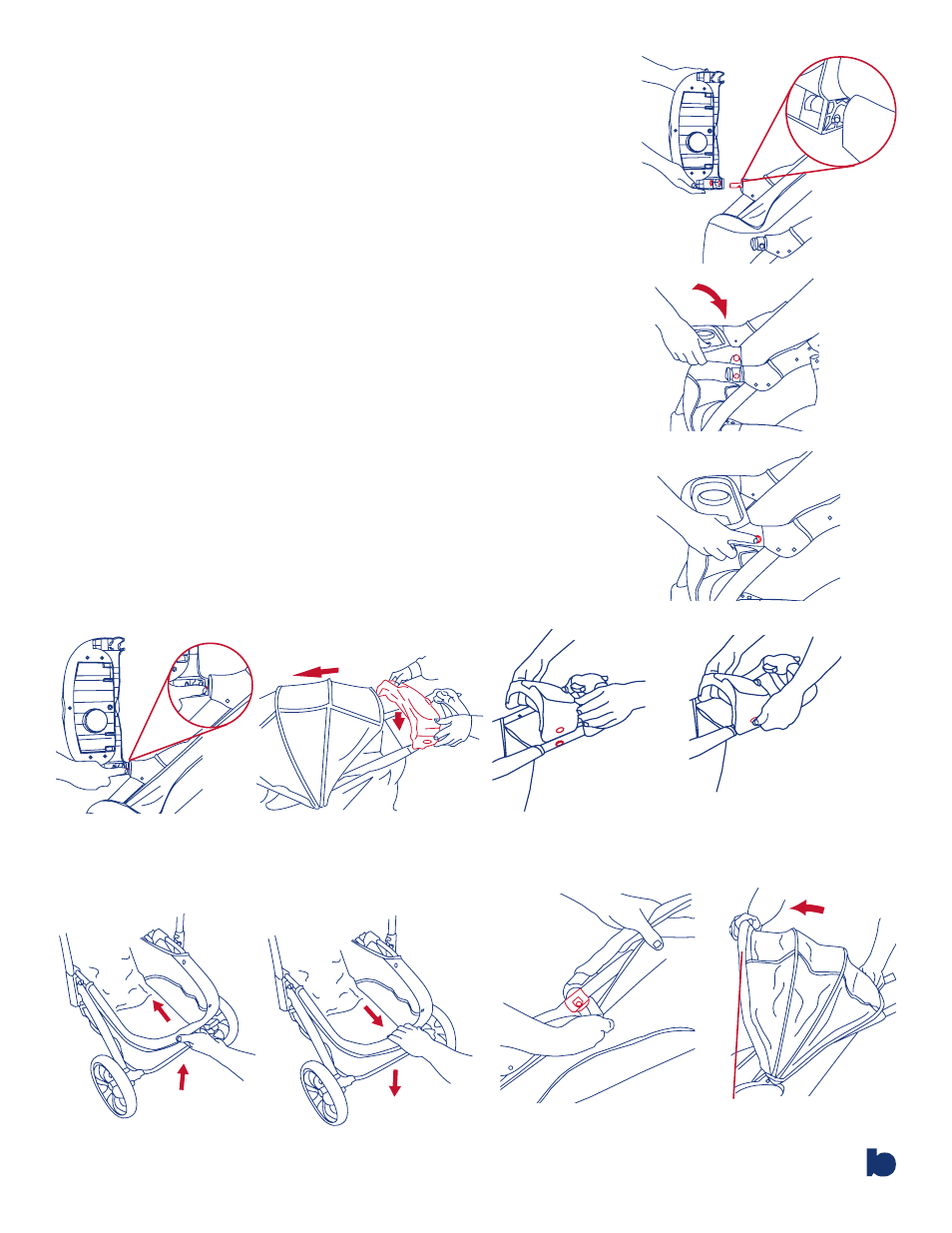 10