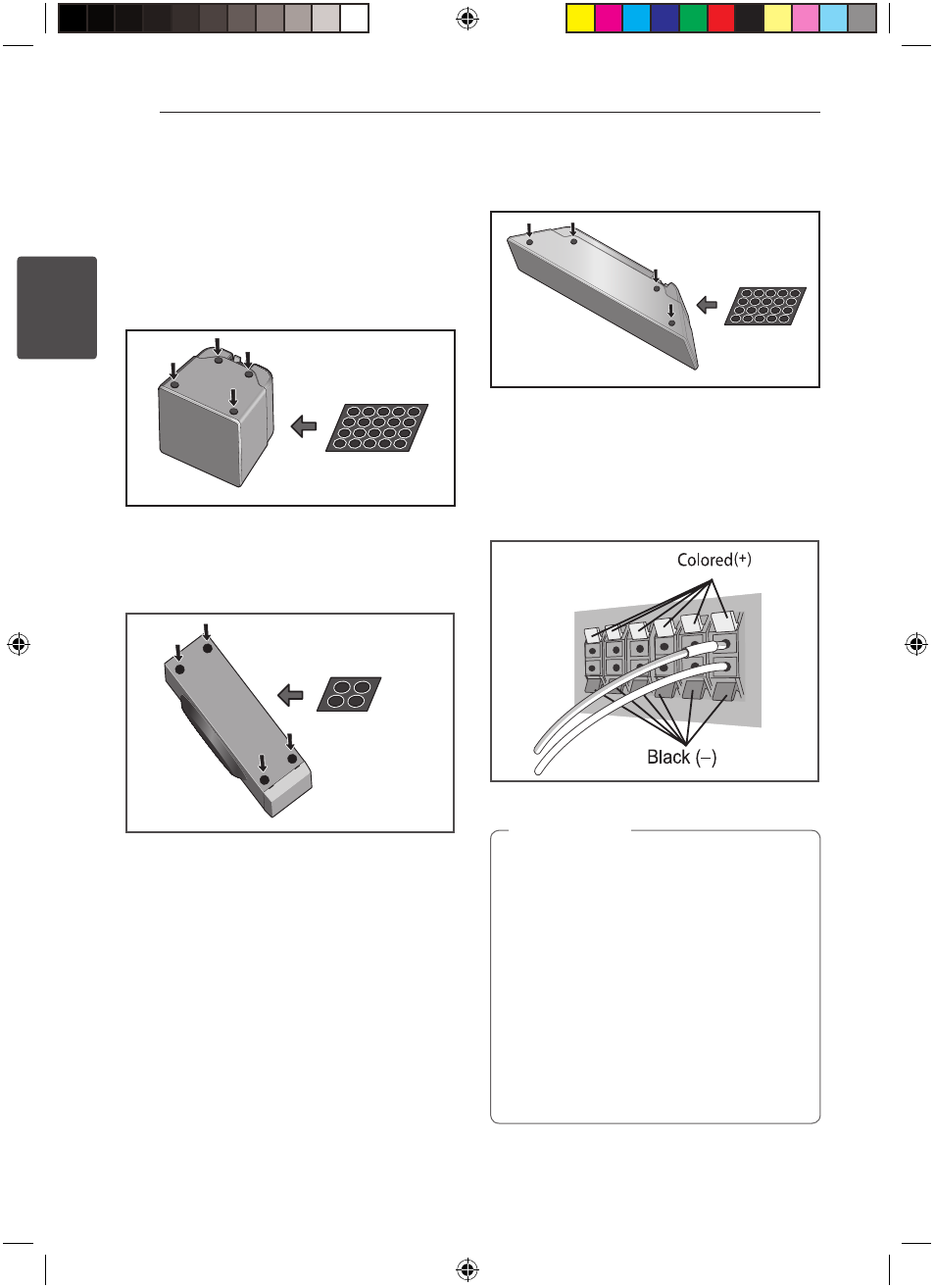 Colored(+)

Black (–)