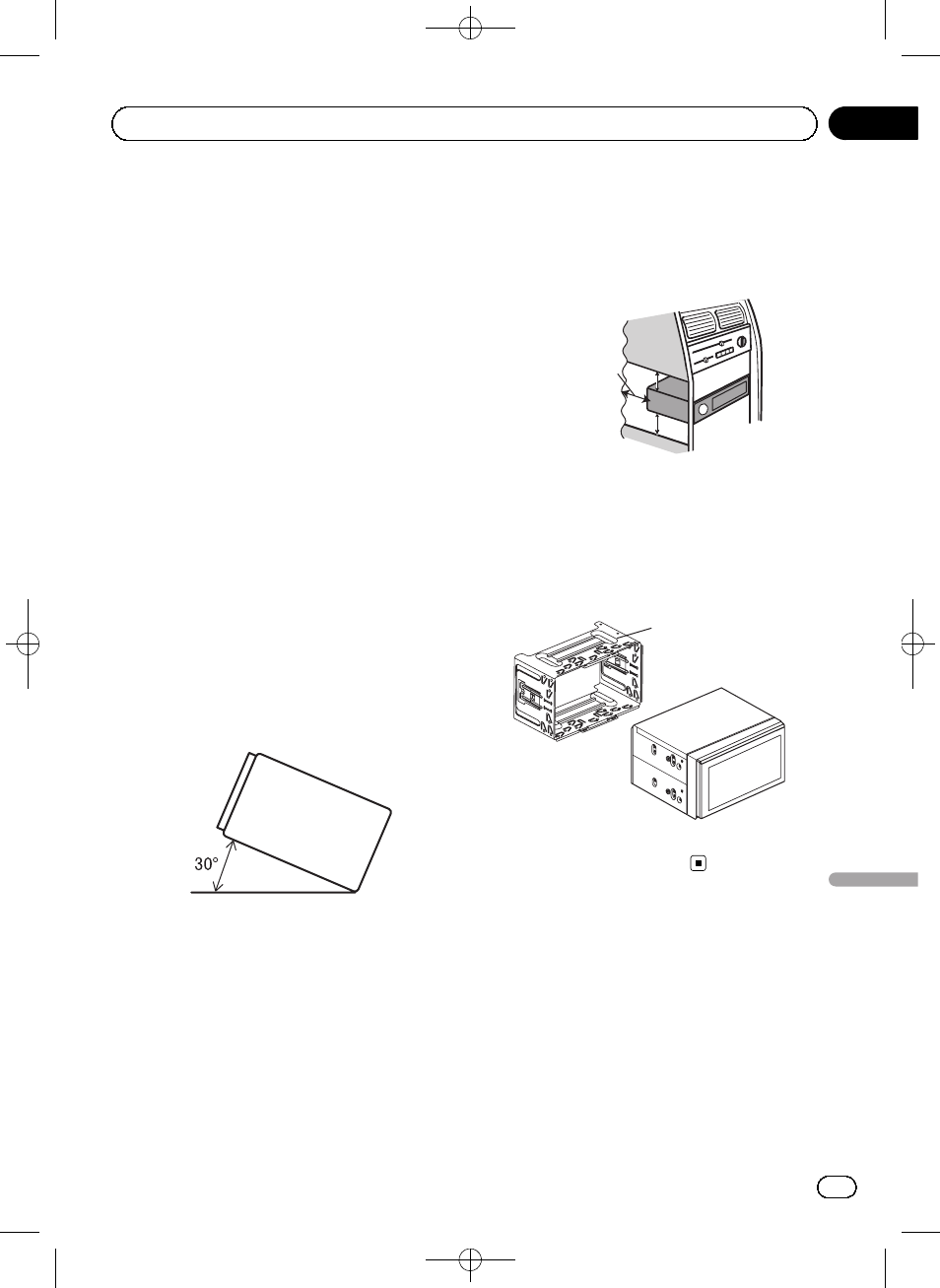 30°