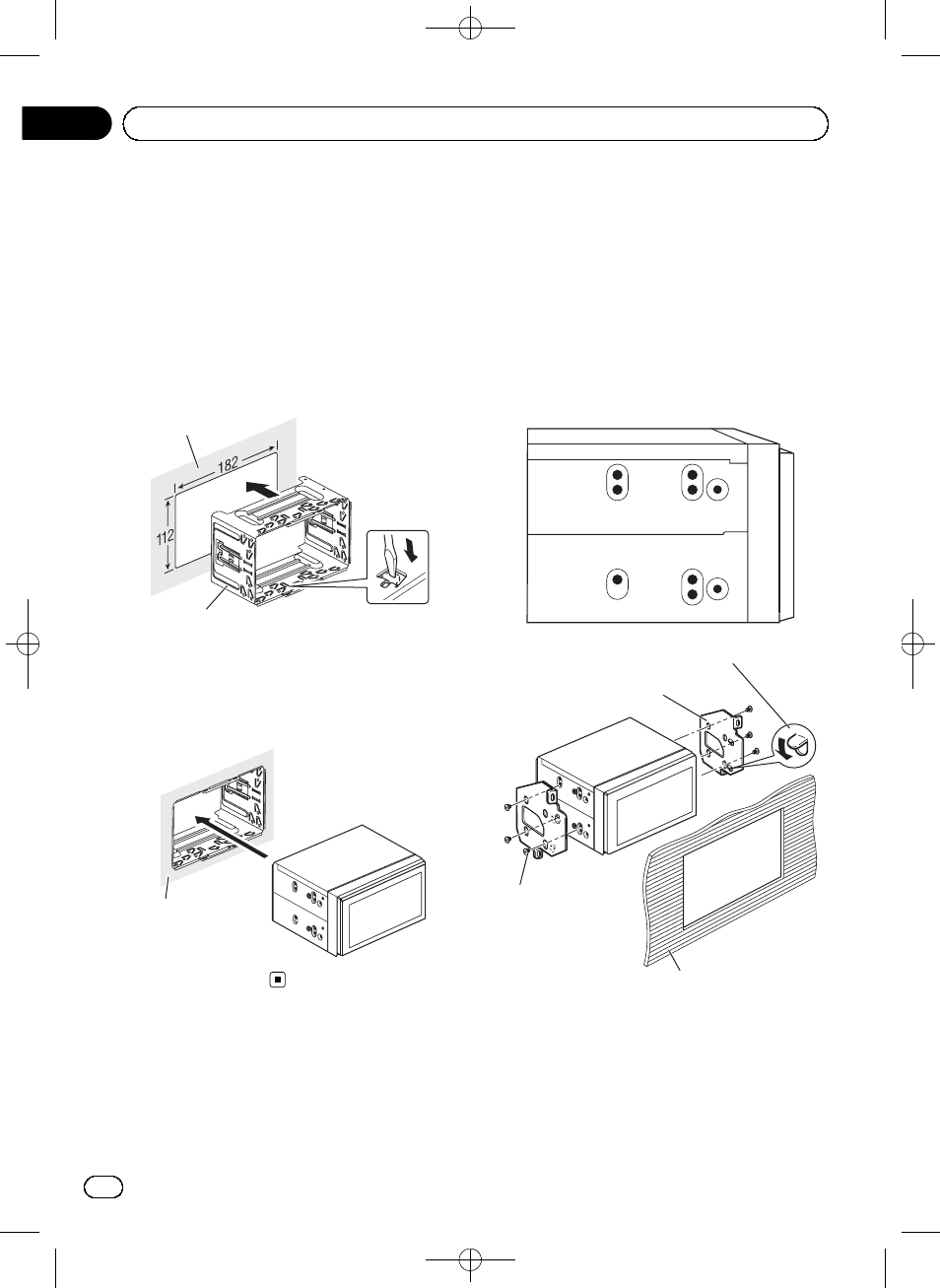 182

112