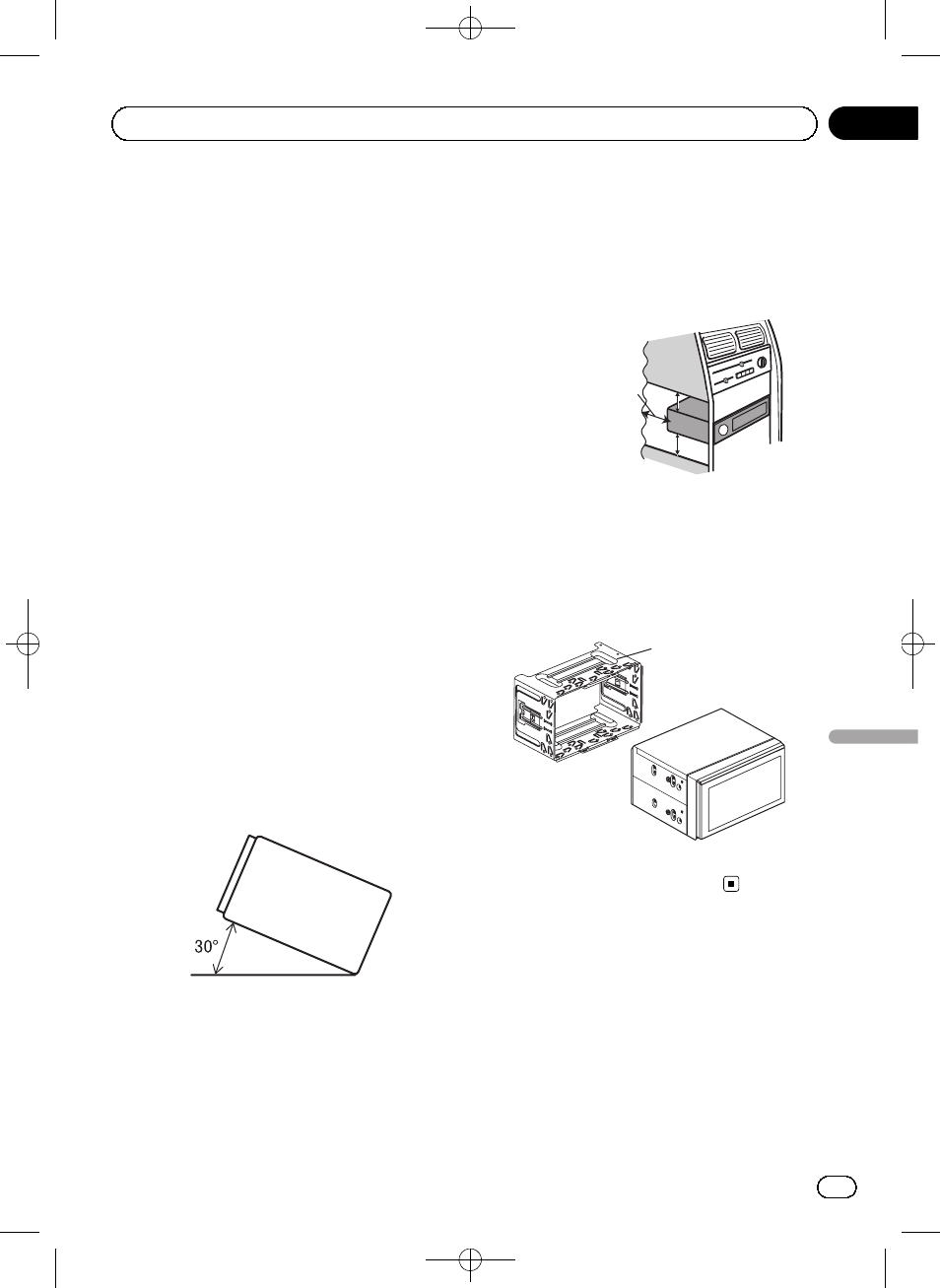 30°