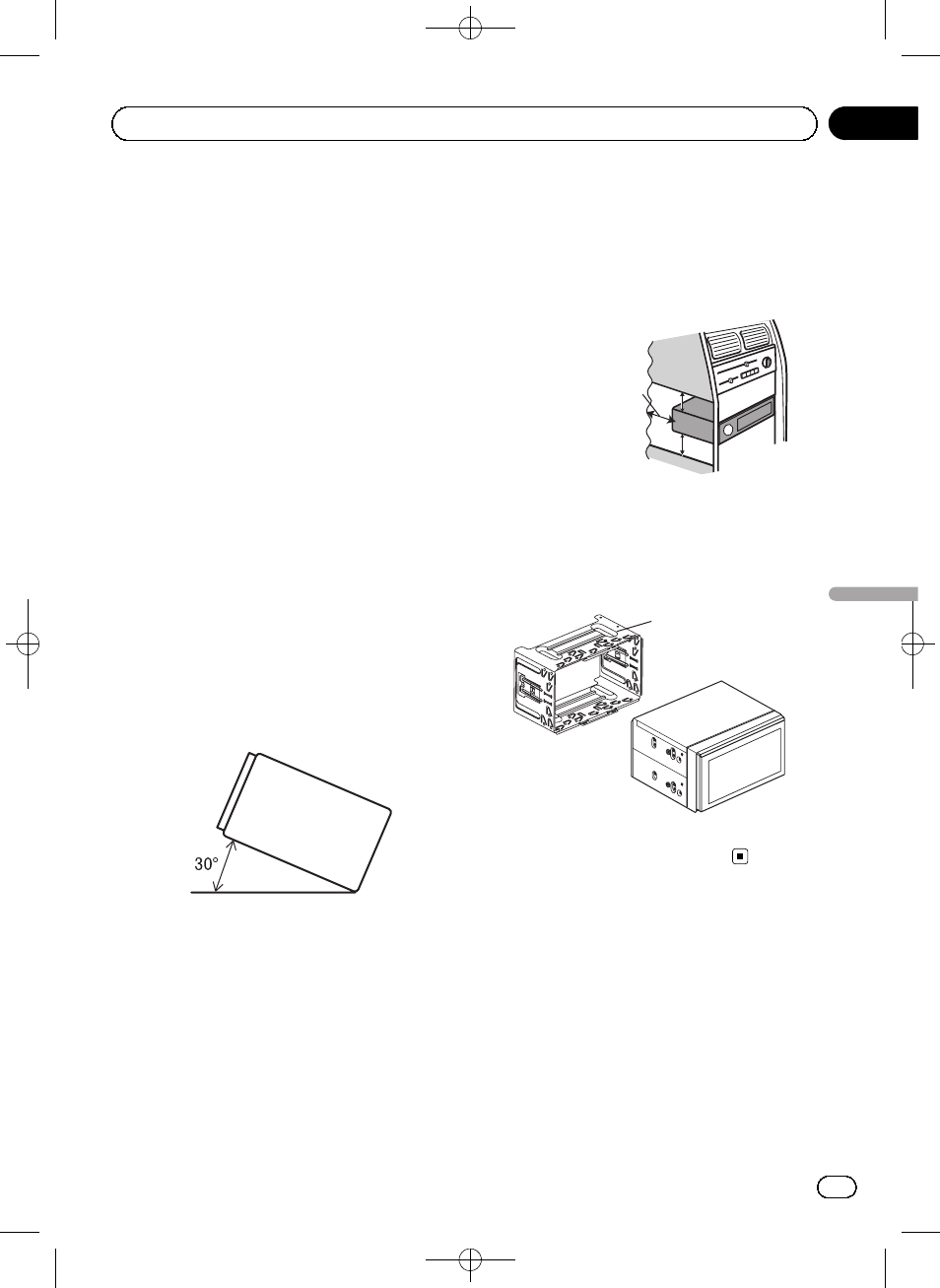 30°