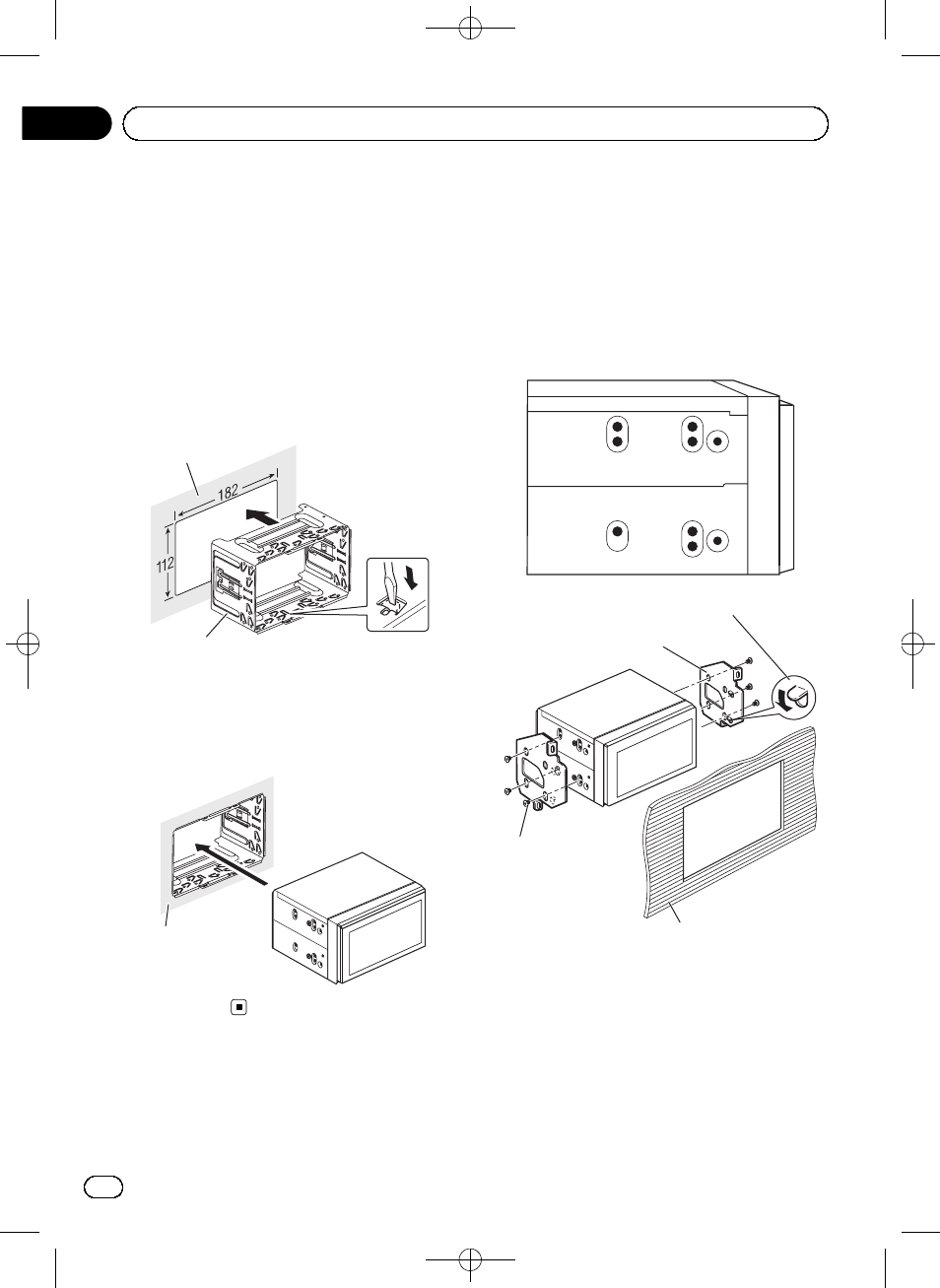 182

112