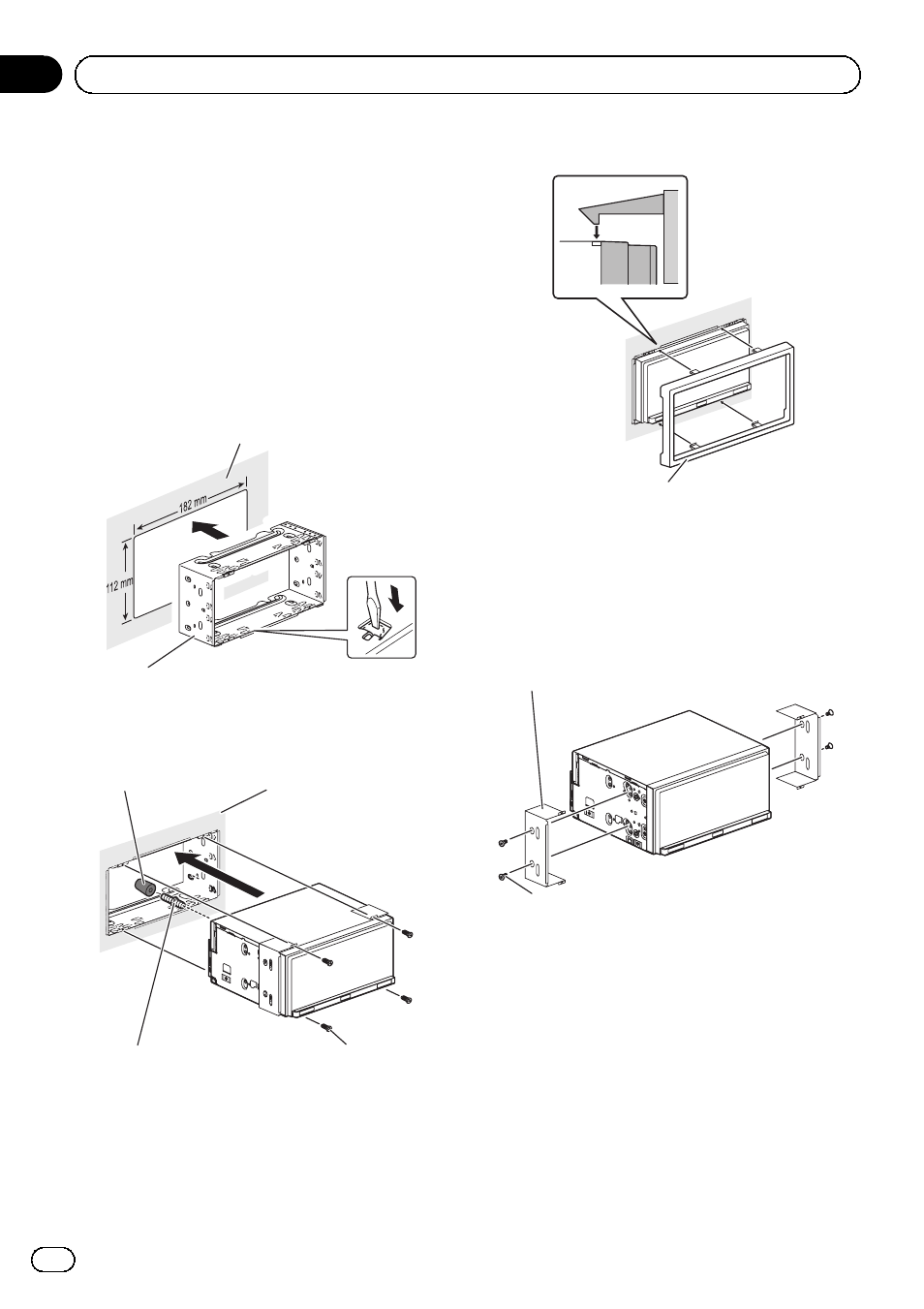 182 mm

112 mm