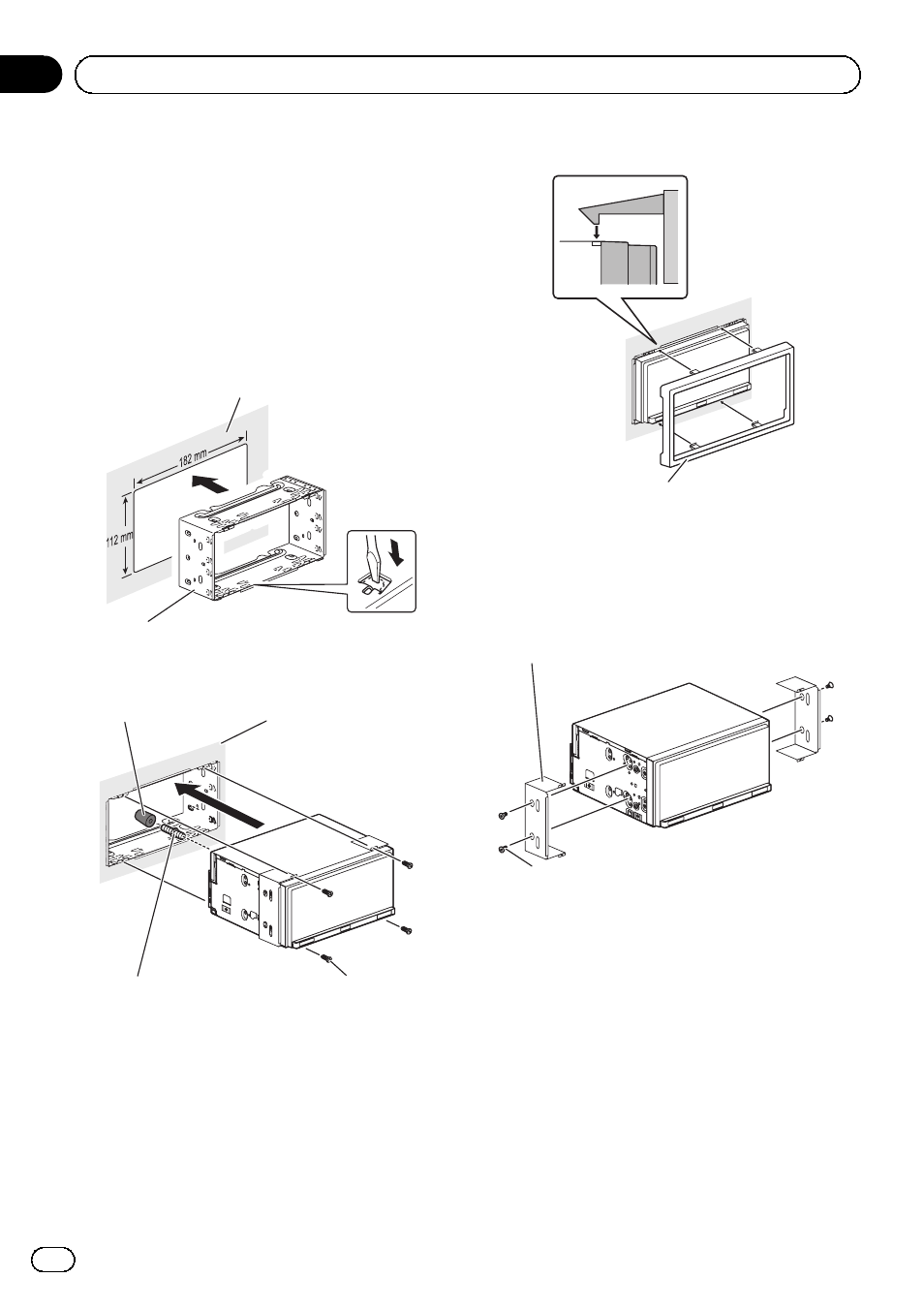 182 mm

112 mm