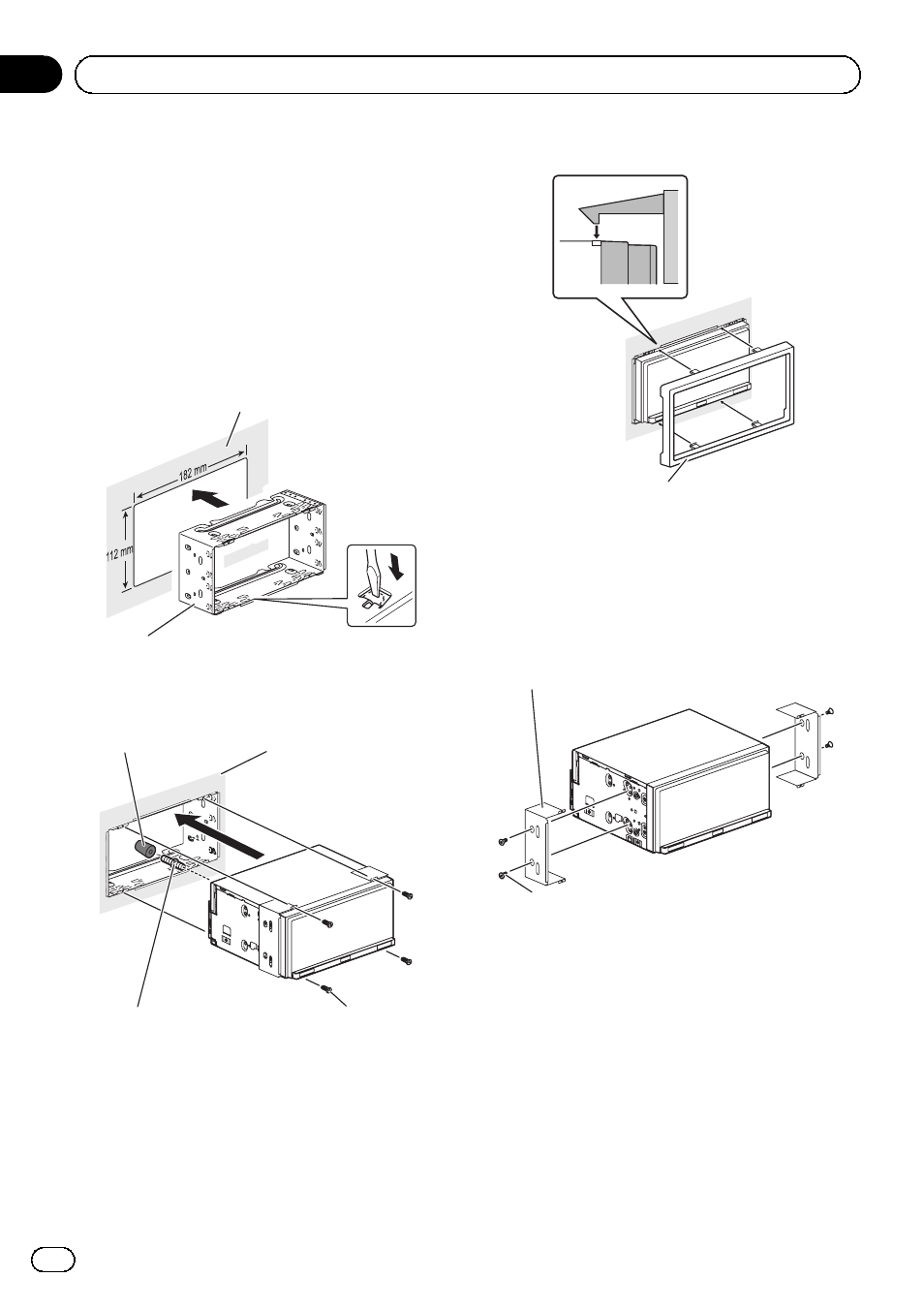 182 mm

112 mm