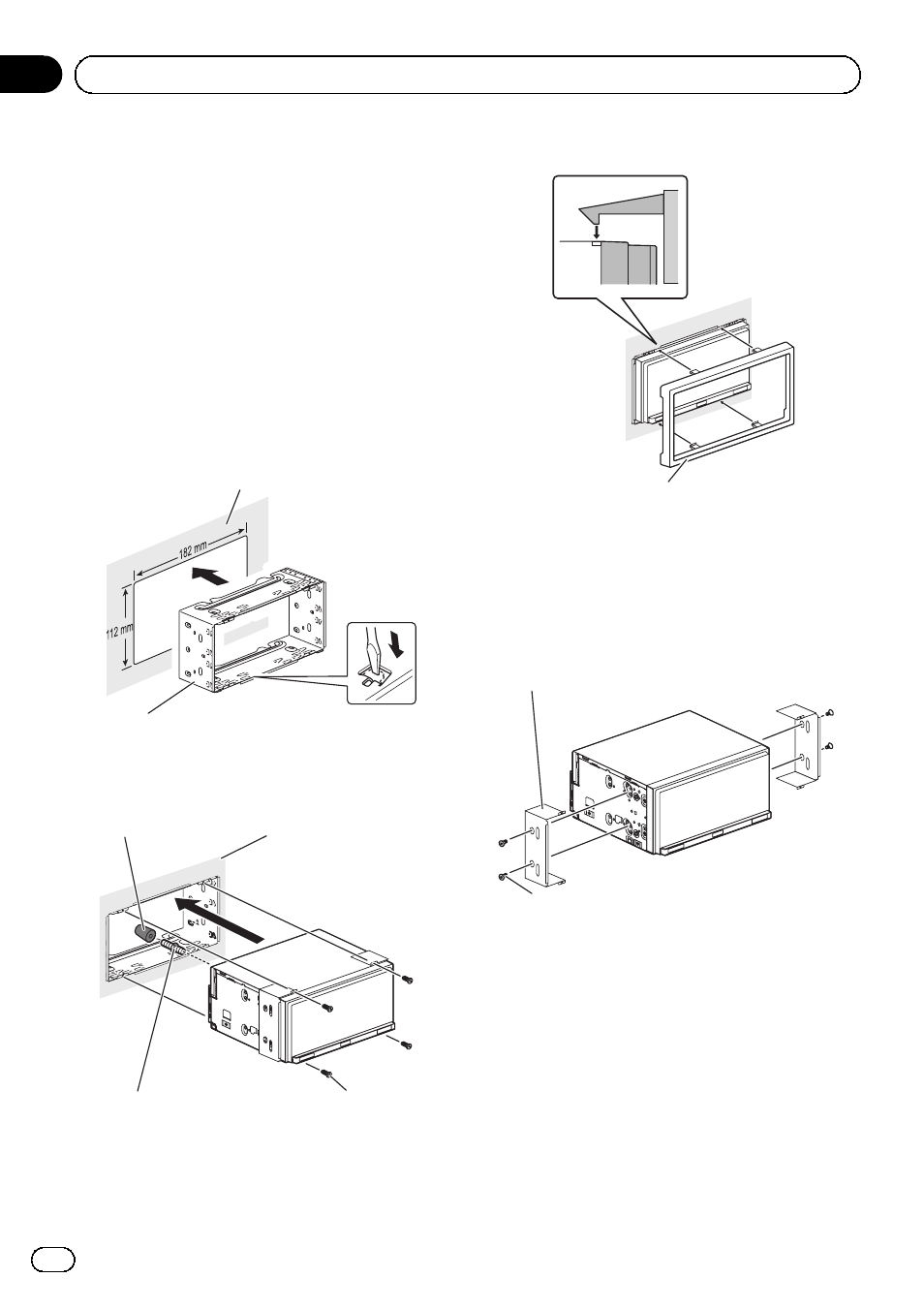 182 mm
112 mm