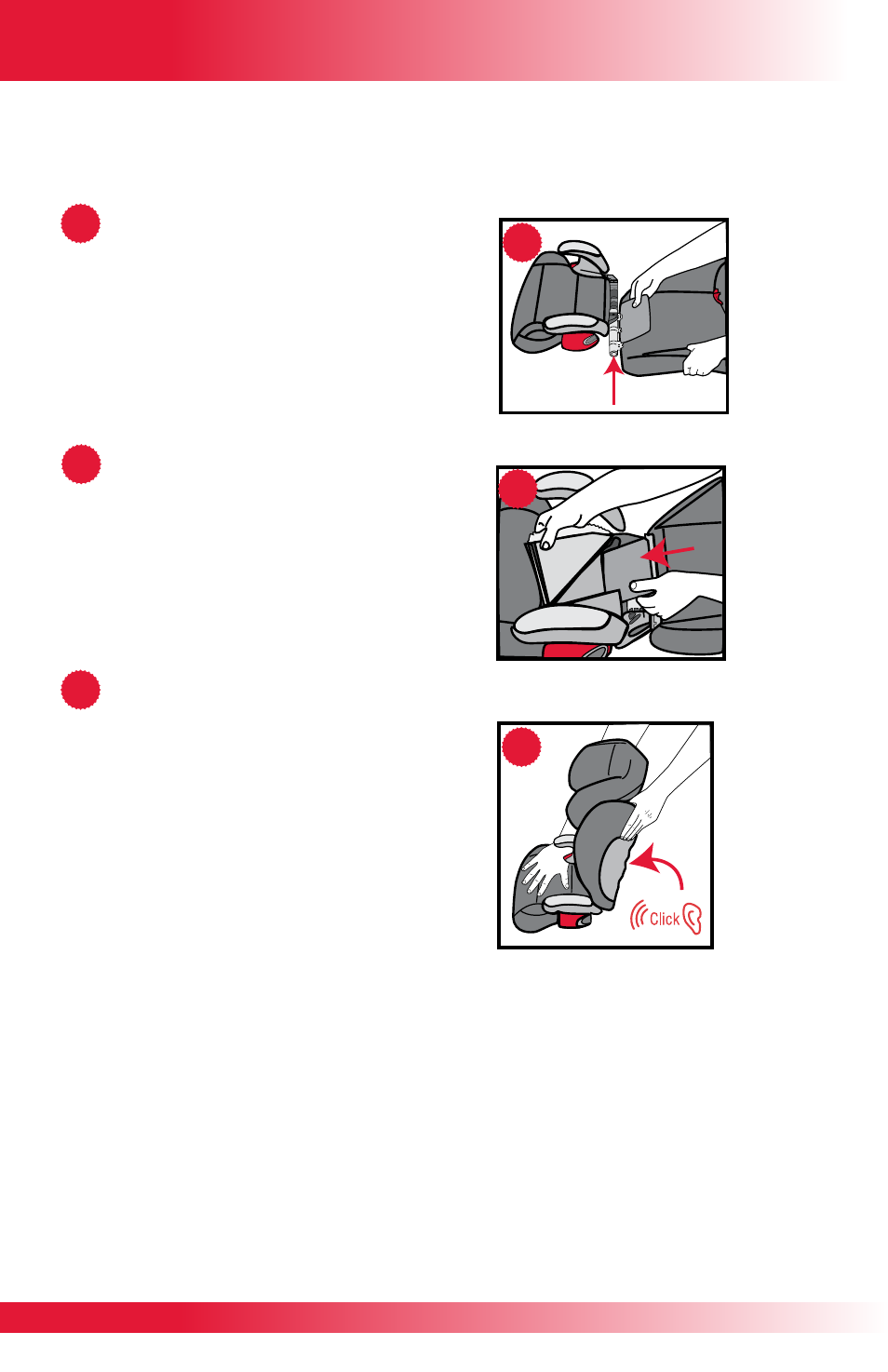 Click