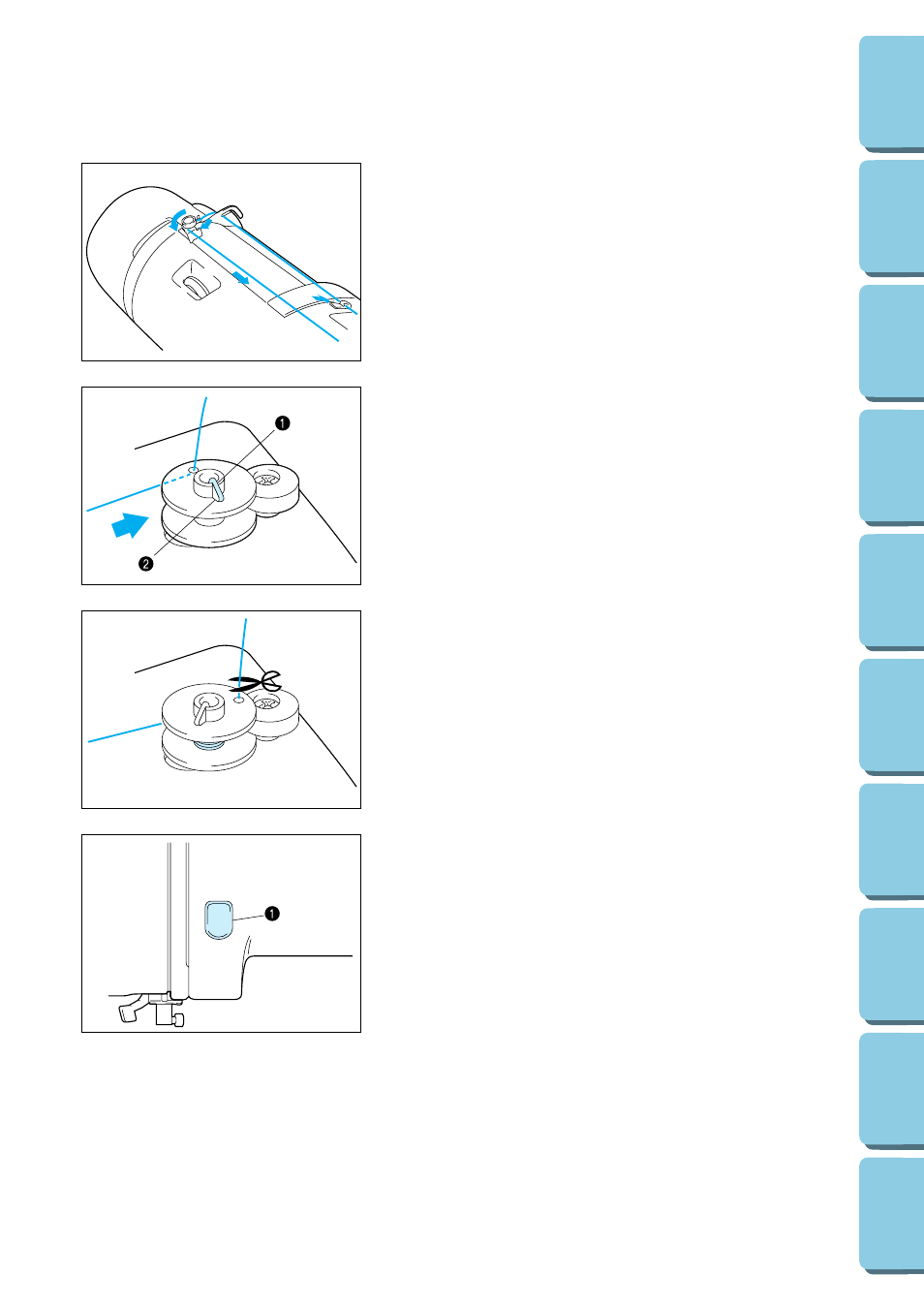 ❶

❷

❶