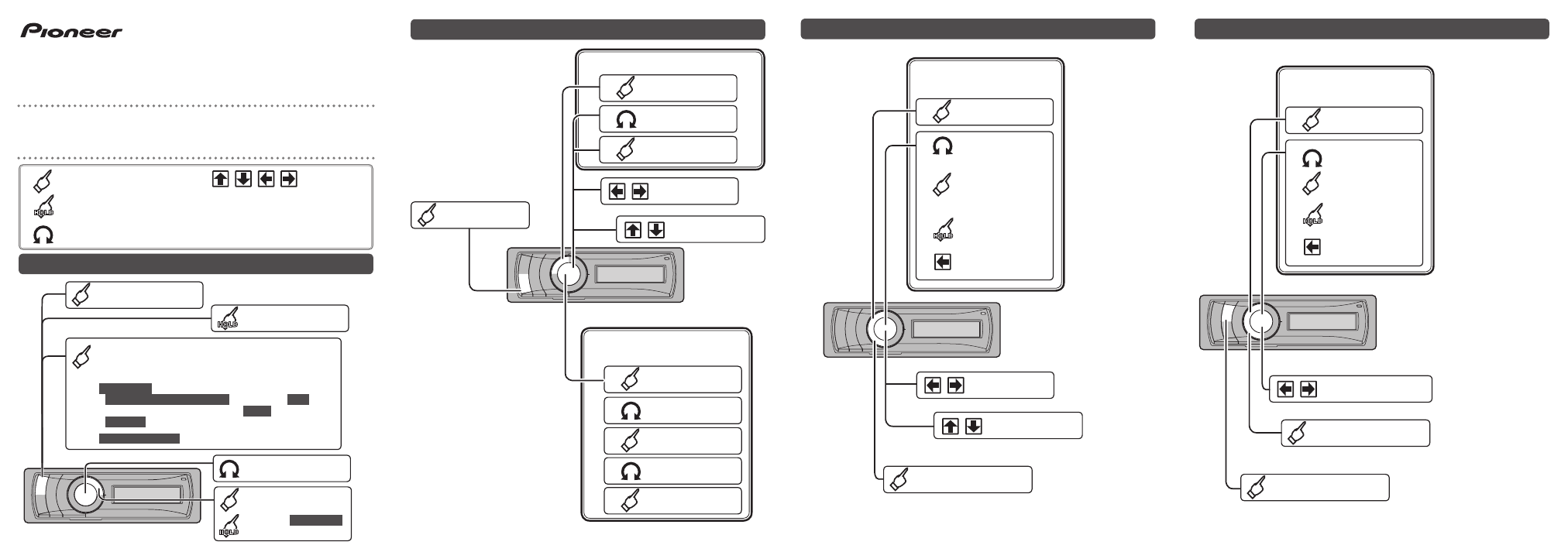 Pioneer

HOLD

HOLD

HOLD

HOLD

HOLD