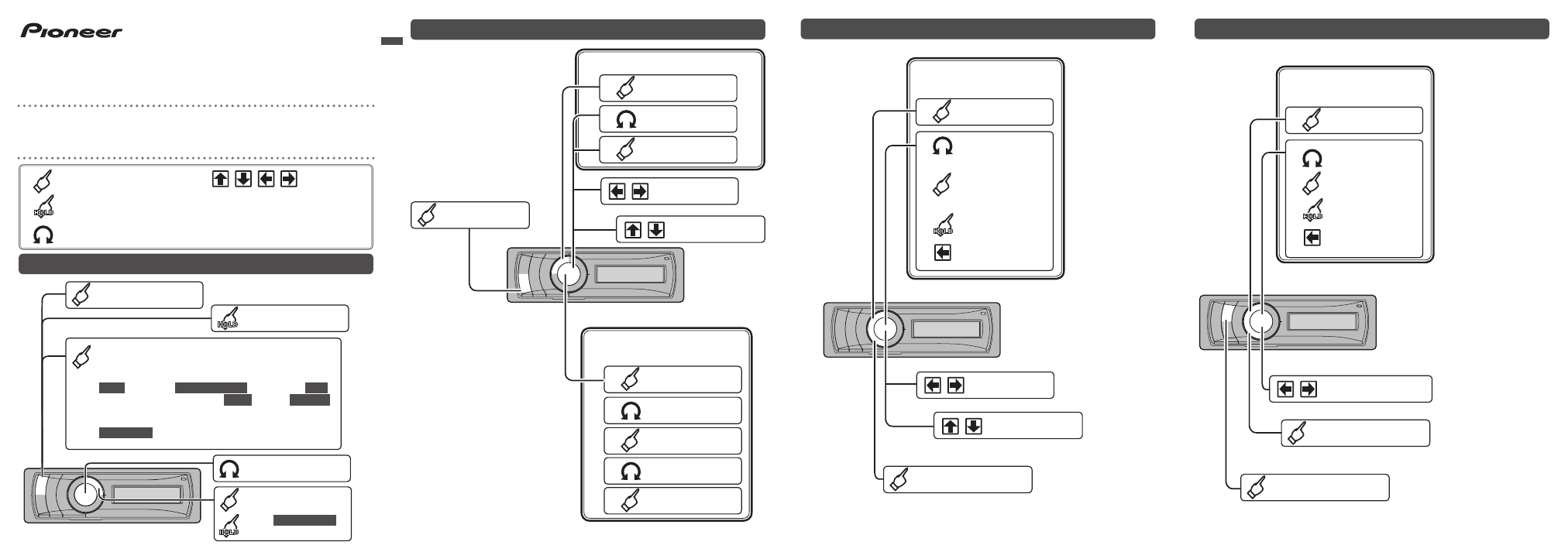 Pioneer

HOLD

HOLD

HOLD

HOLD

HOLD