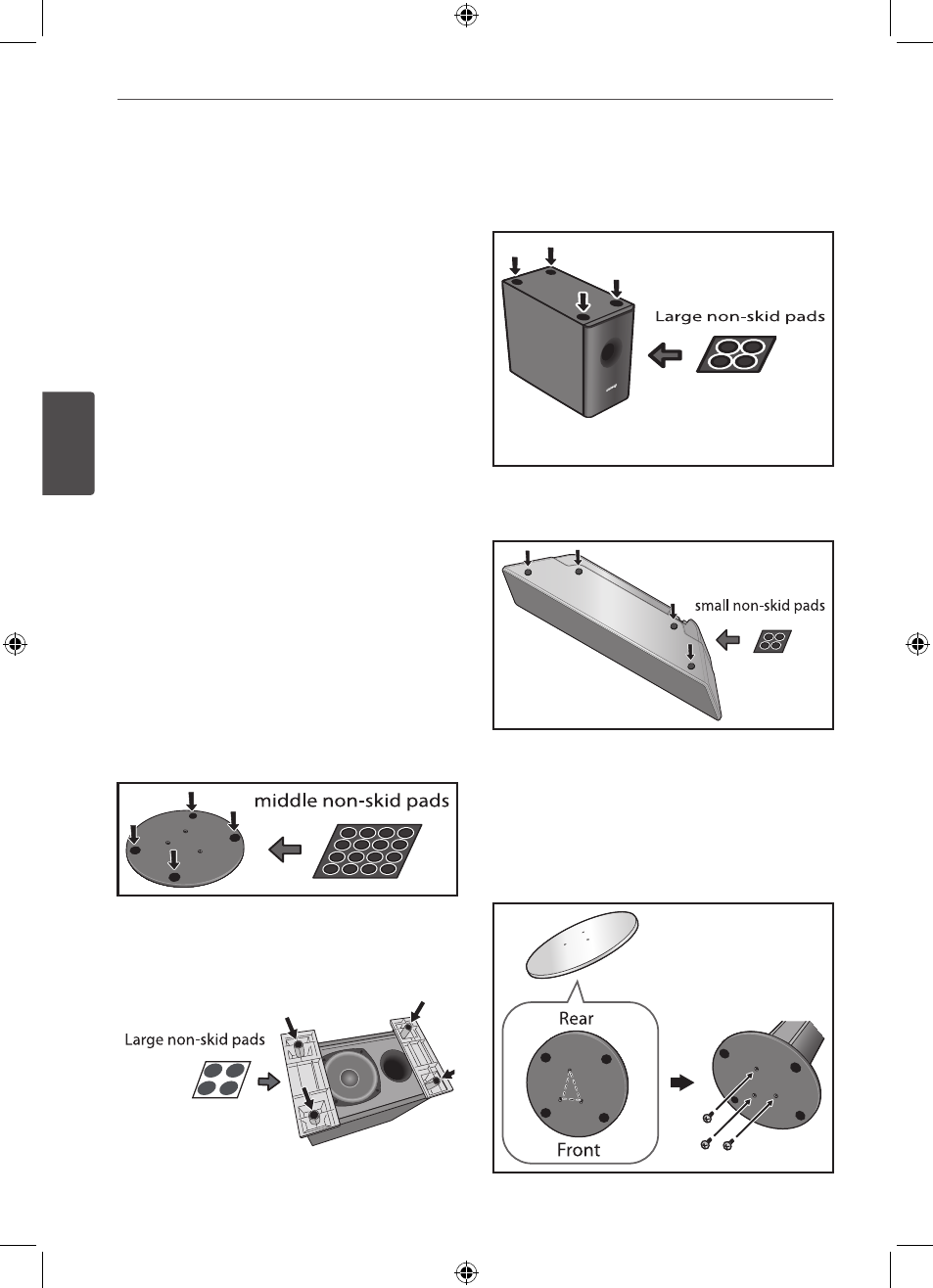 Large non-skid pads

small non-skid pads

middle non-skid pads

Large non-skid pads

Rear

Front