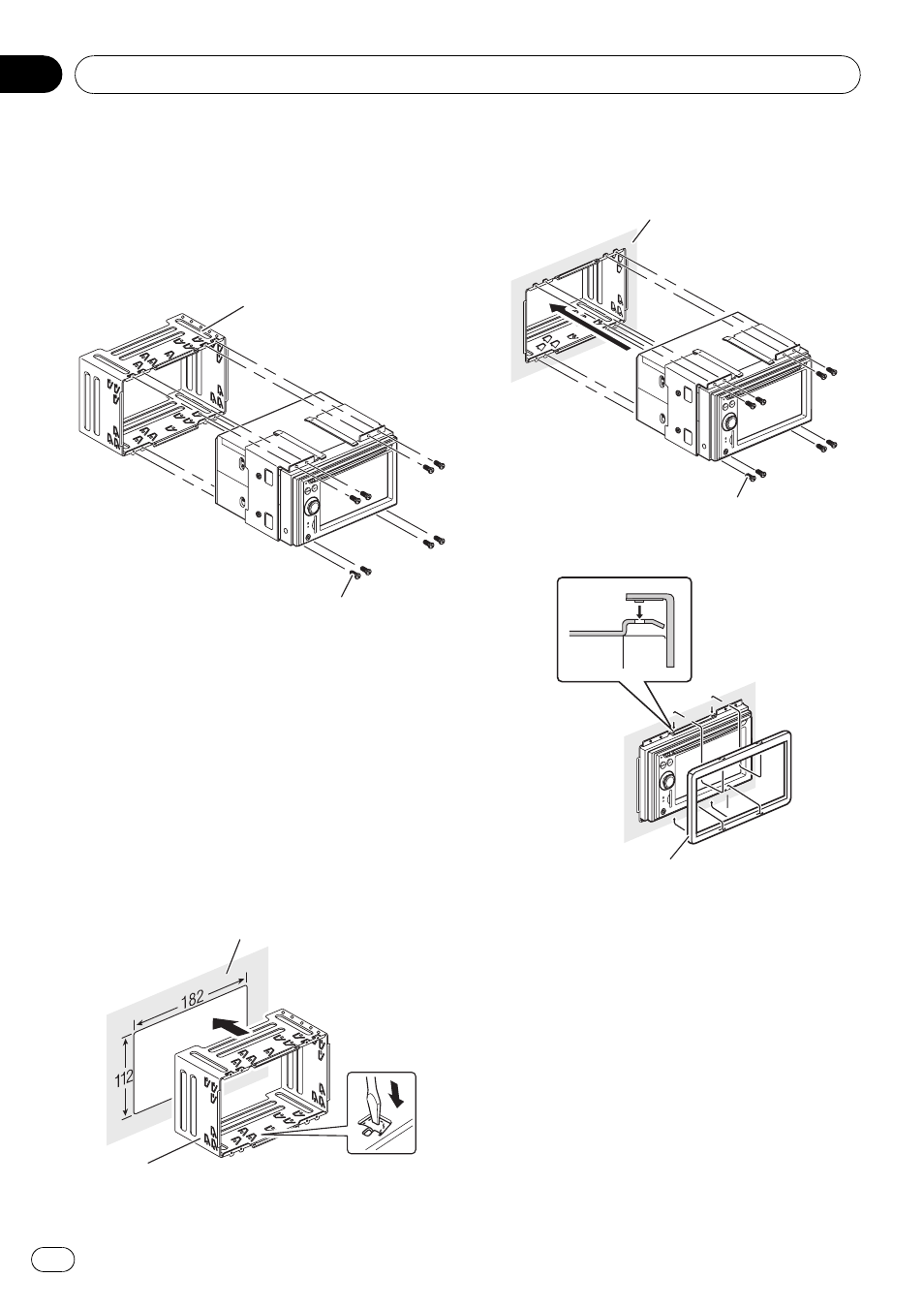 182

112