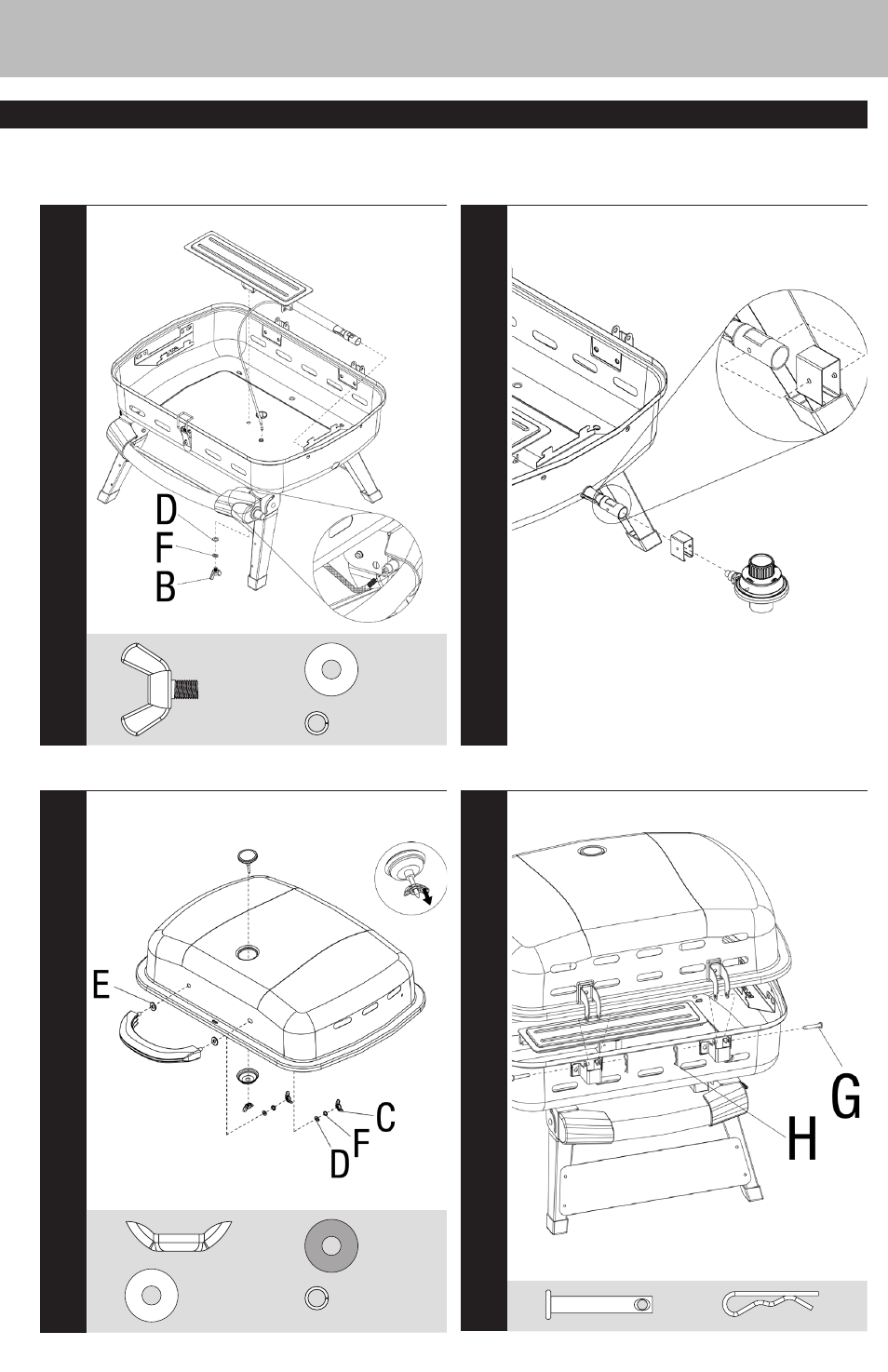 D
F
B

E

C
F
D

G
H