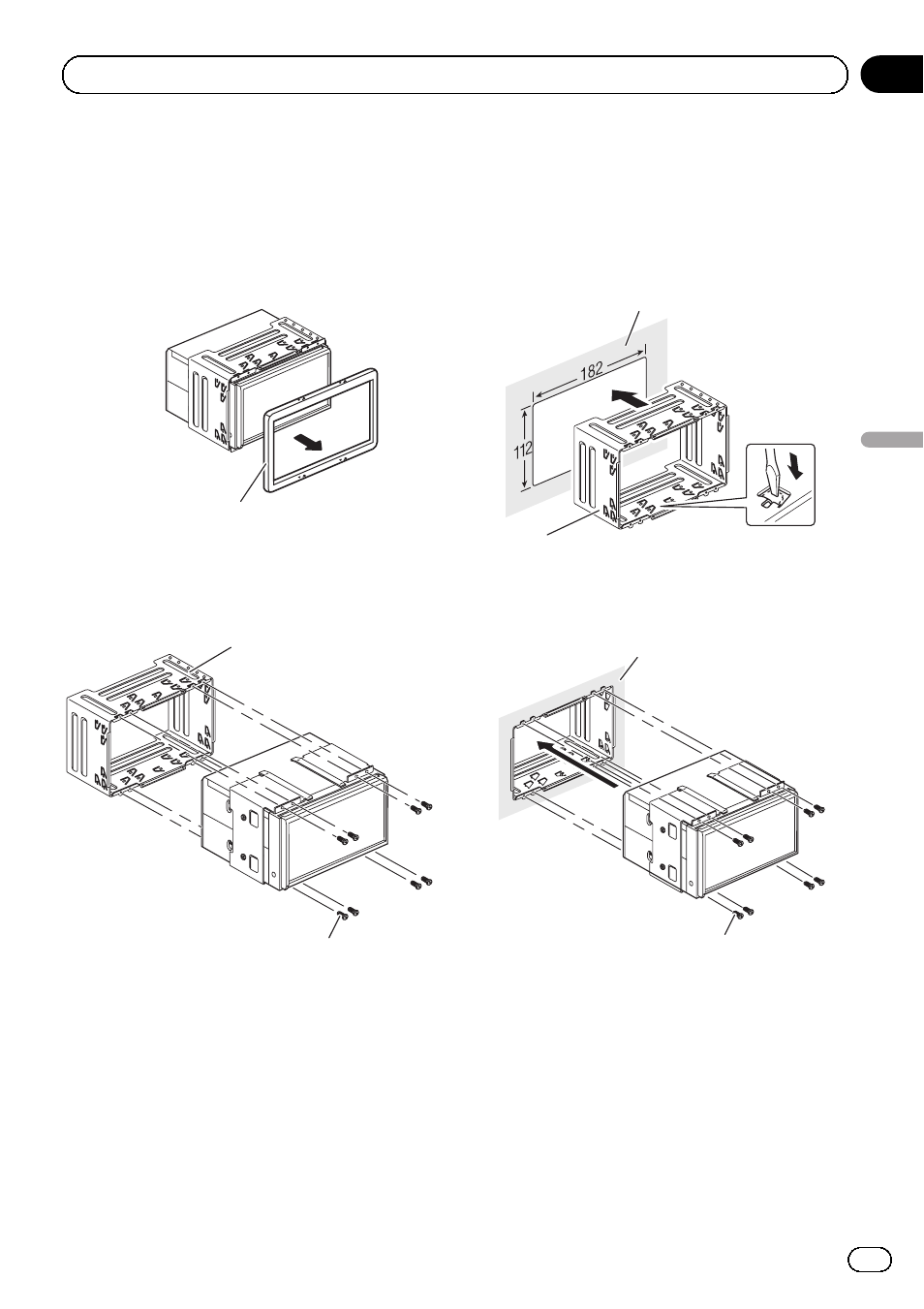 182

112