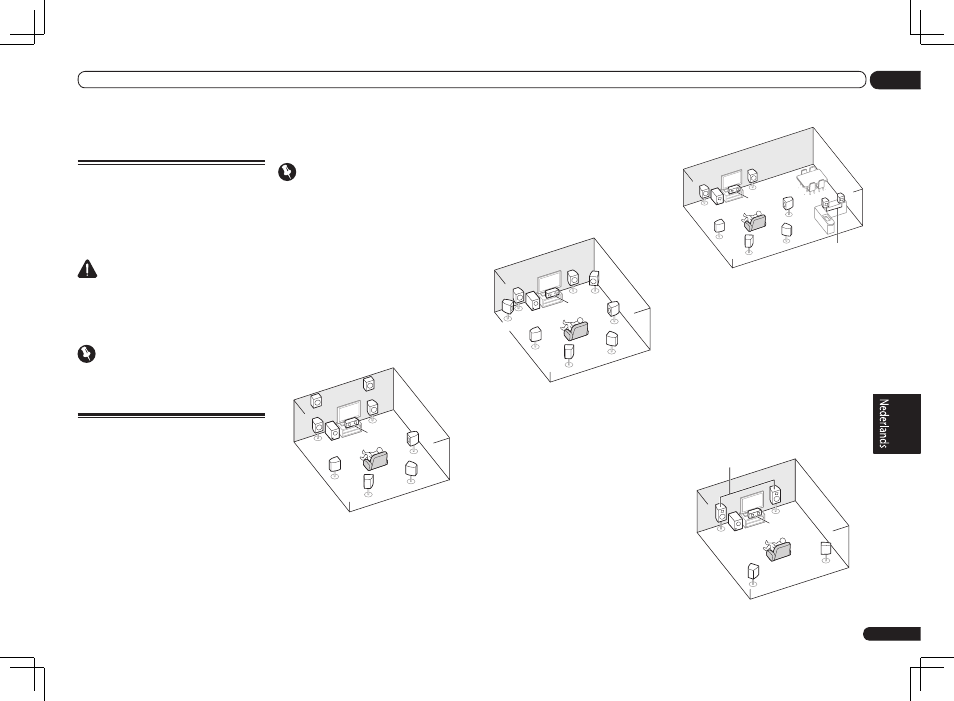 Nederlands