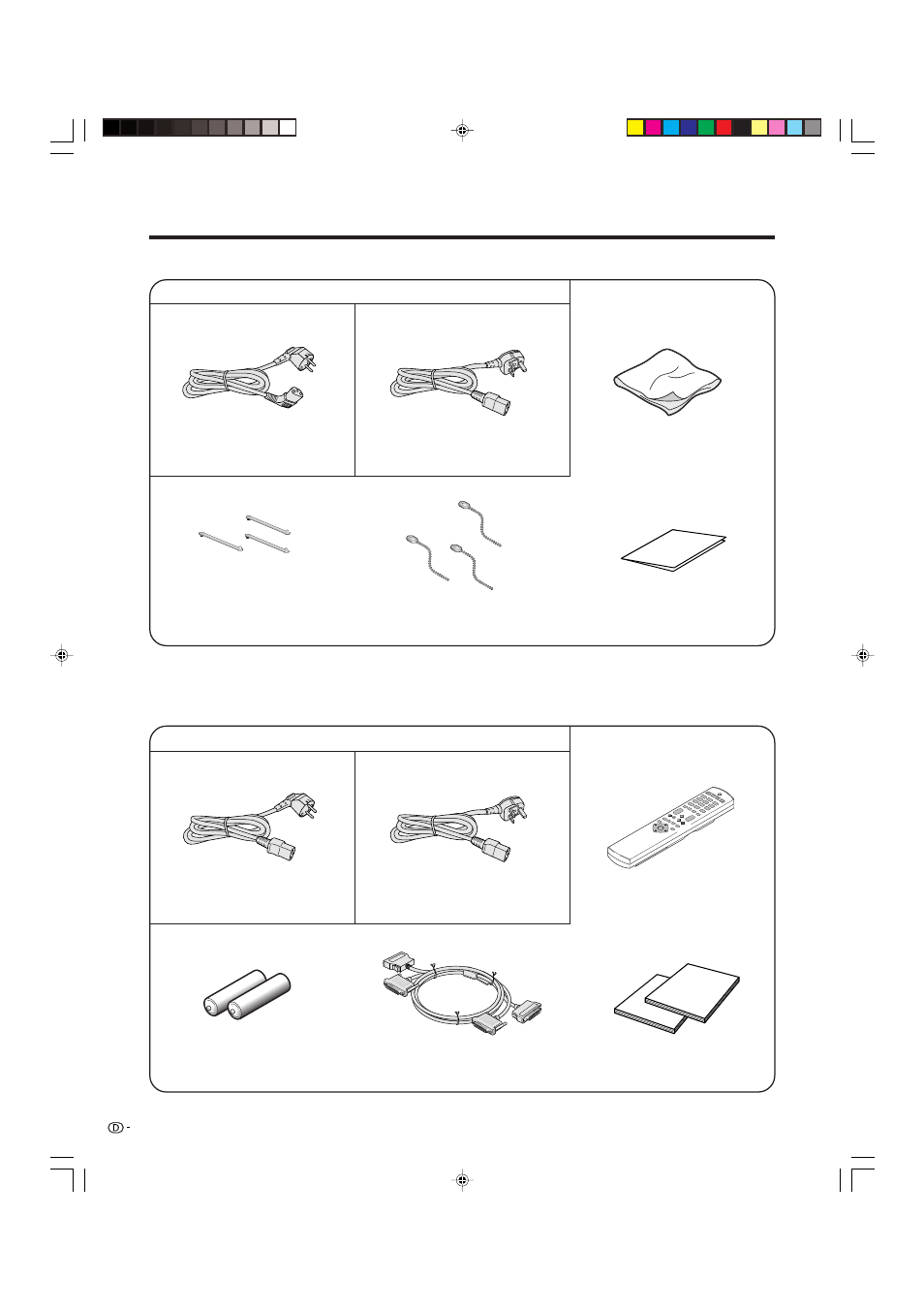 D -