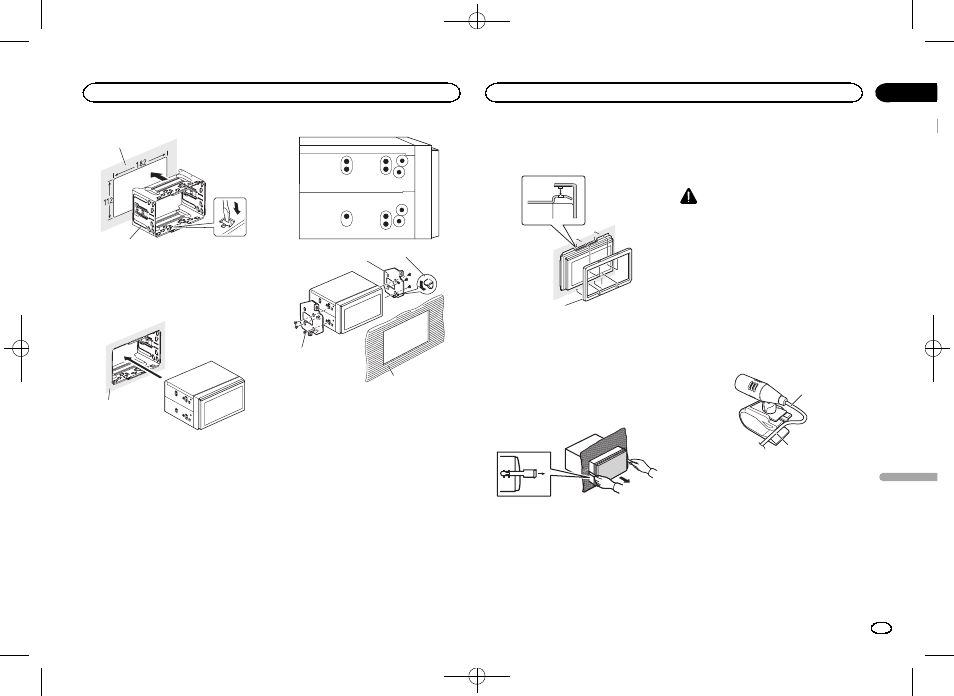 182

112